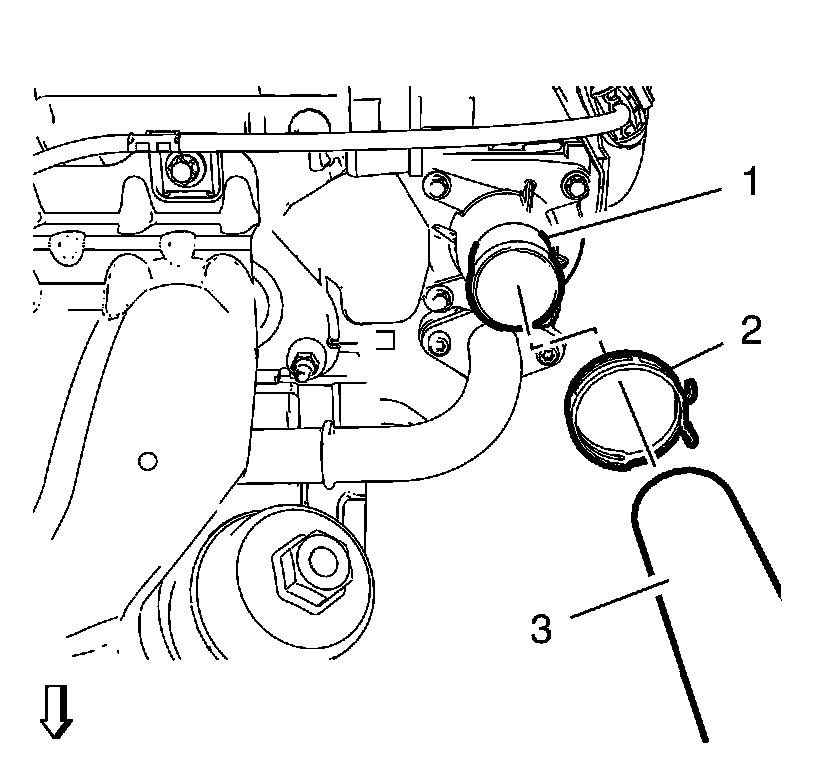 1
2
3