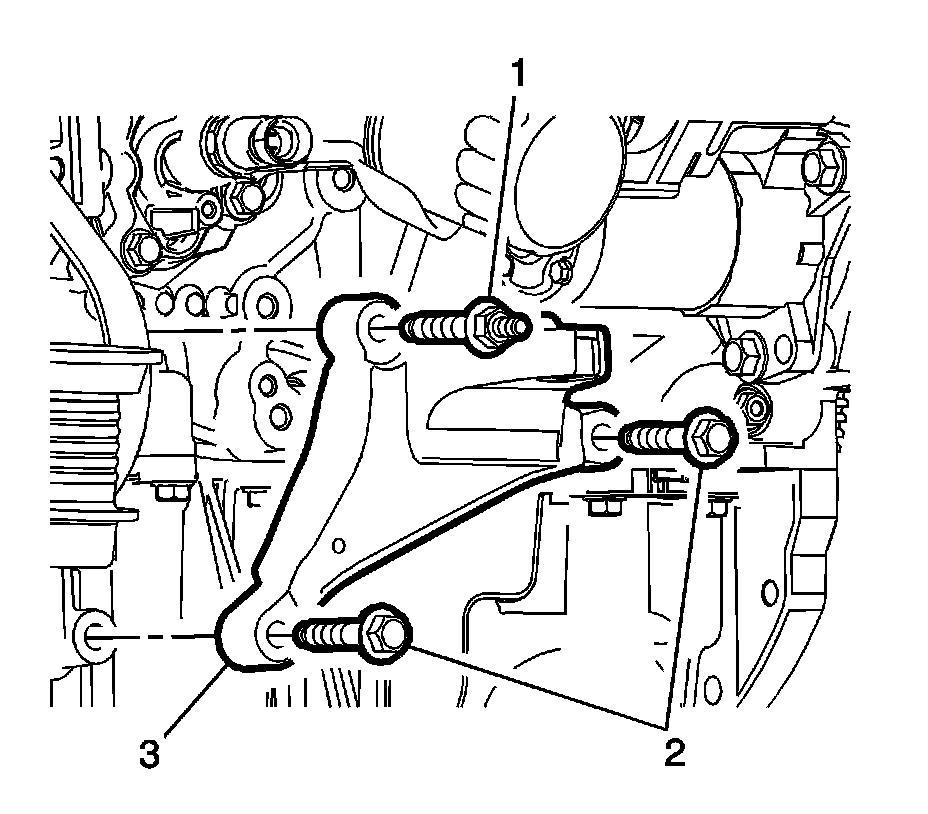 1
3
2