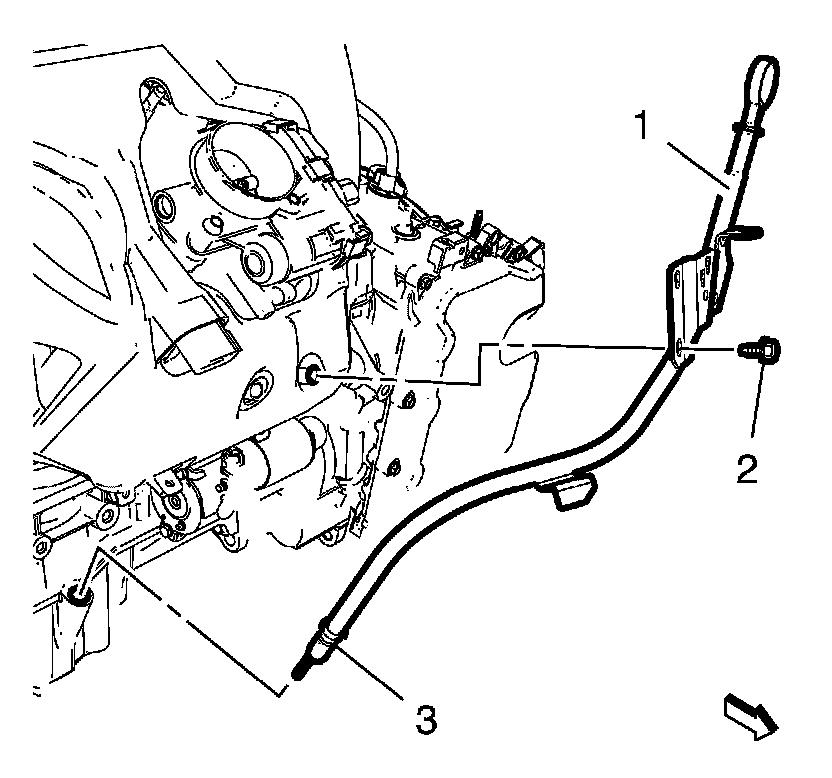 1
2
3