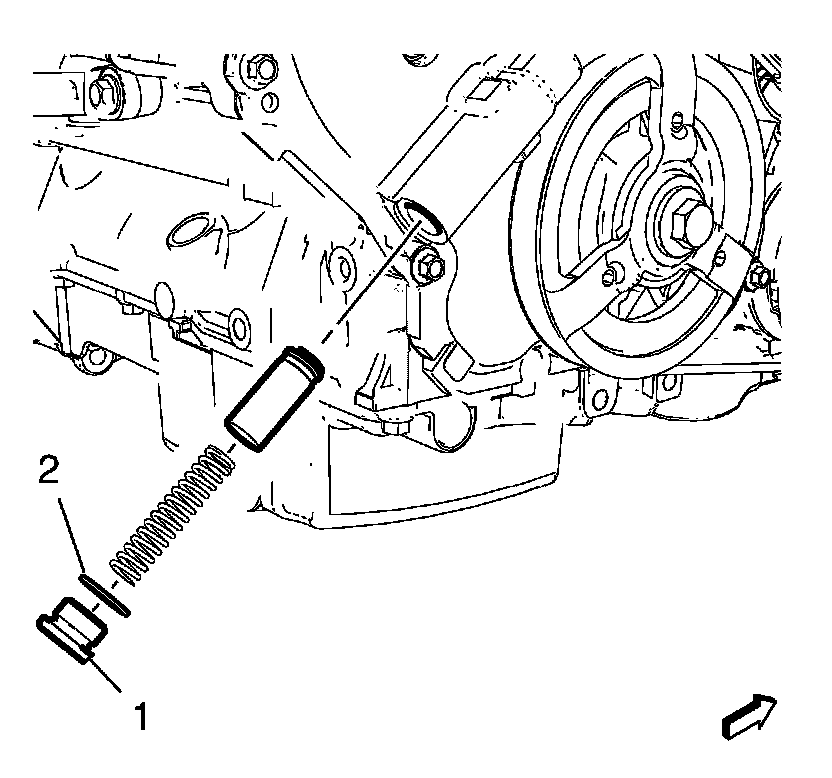 2
1