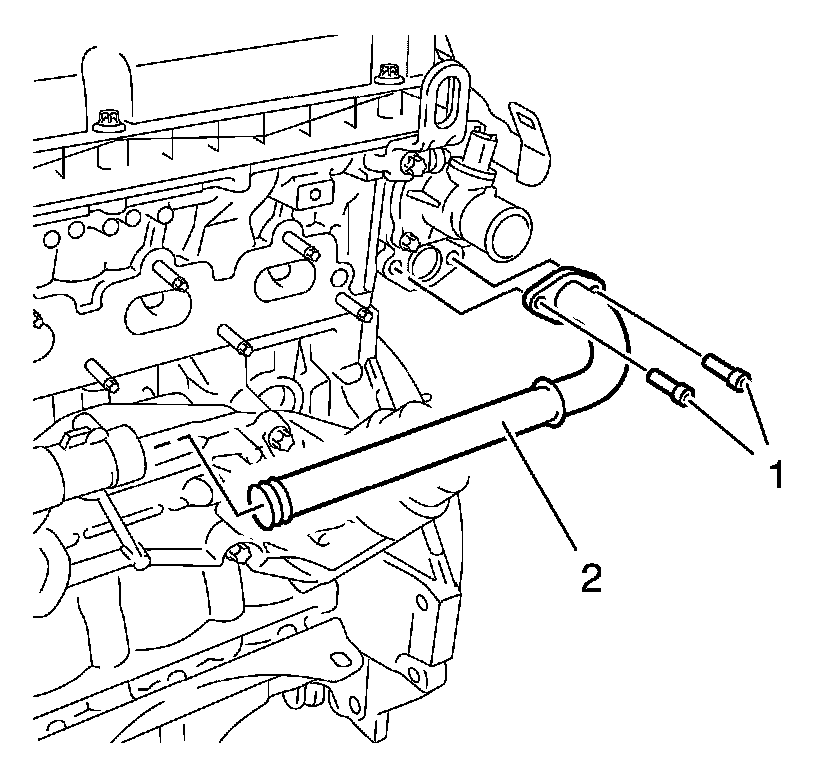 1
2