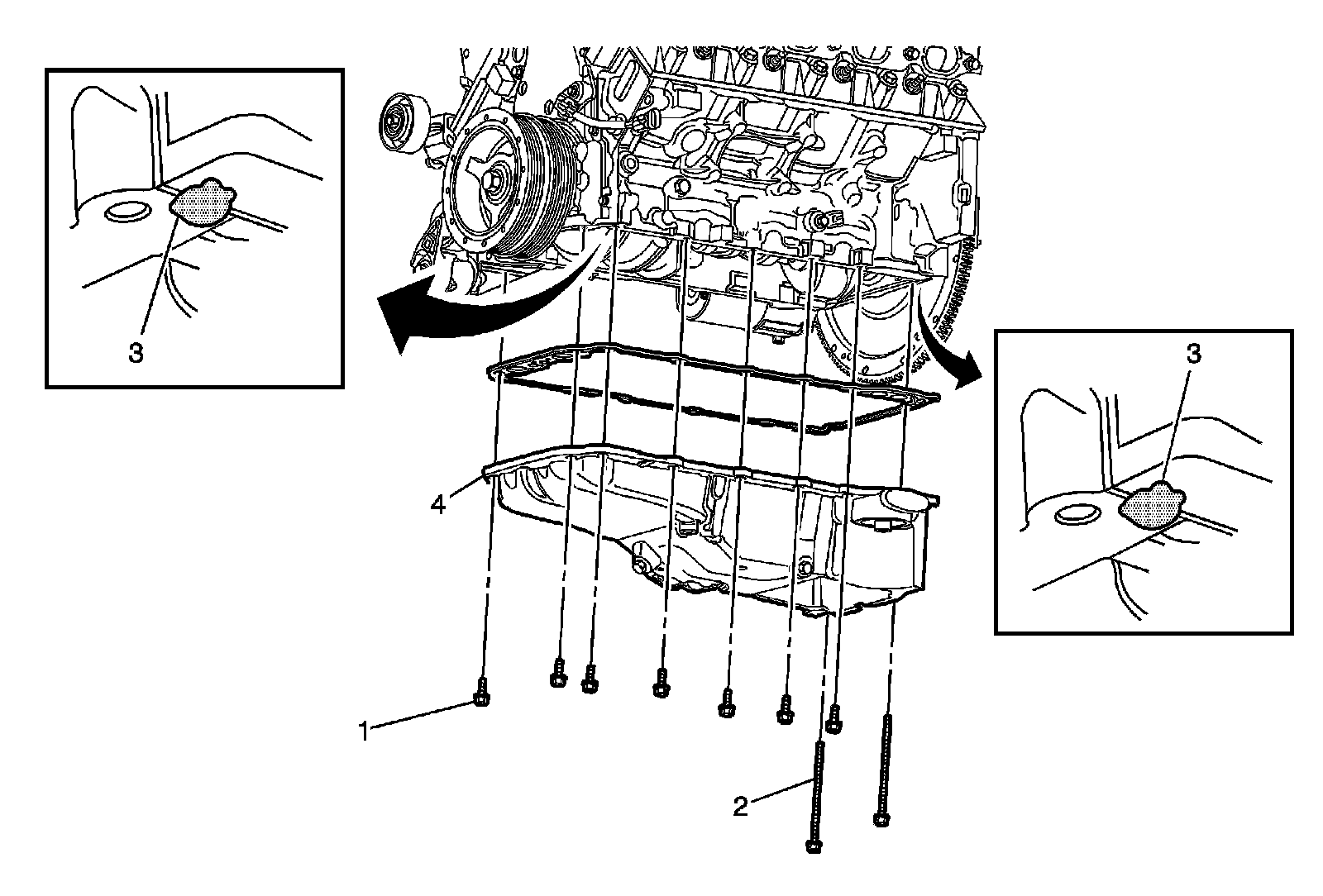 3

3

4

1

2