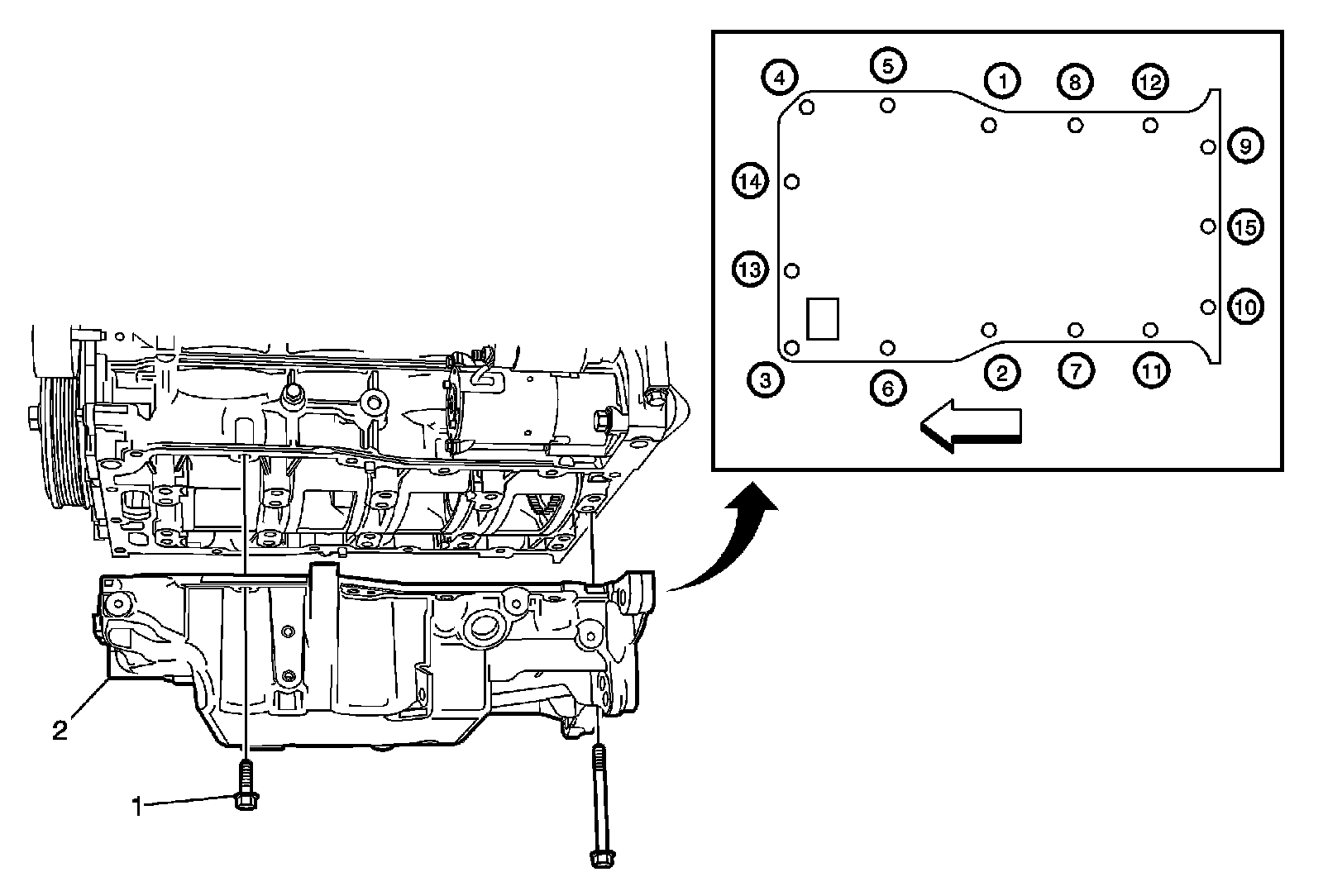 4
5
1
8
12
9
14
15
13
10
3
6
2
7
11
2
1