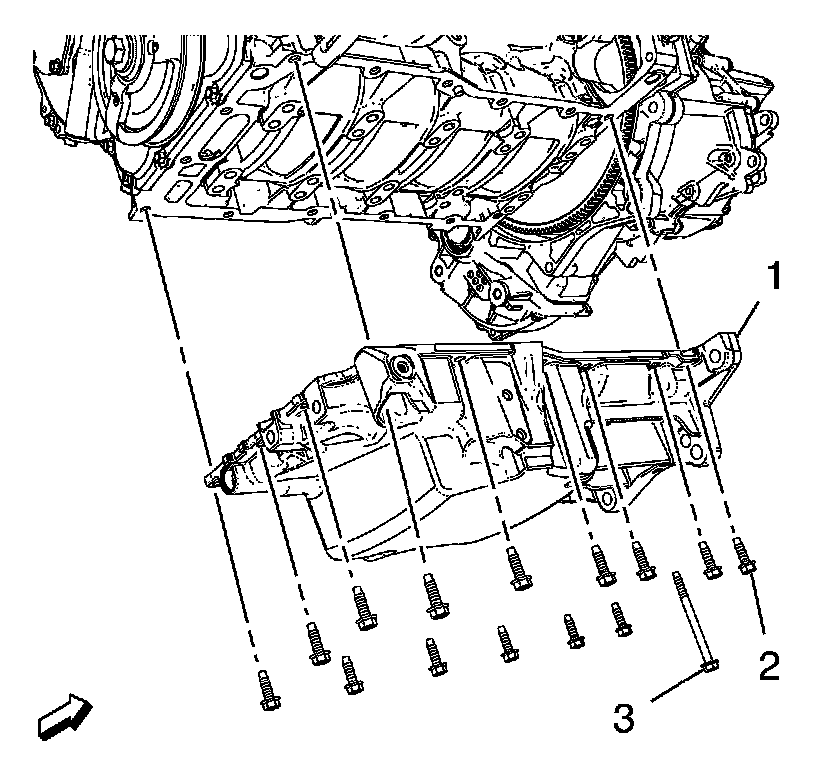 1
2
3