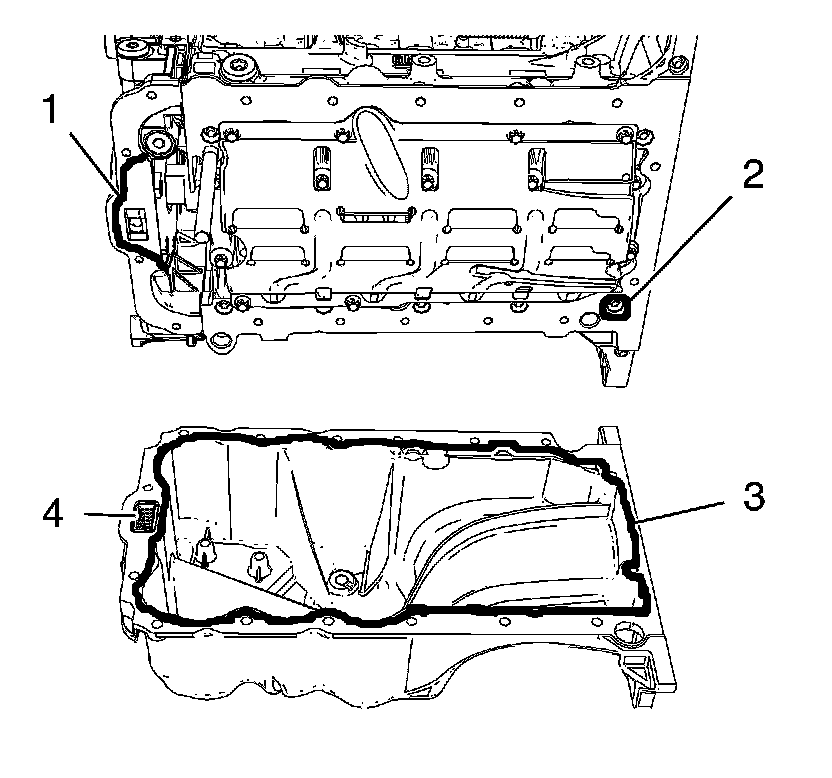 1
2
4
3