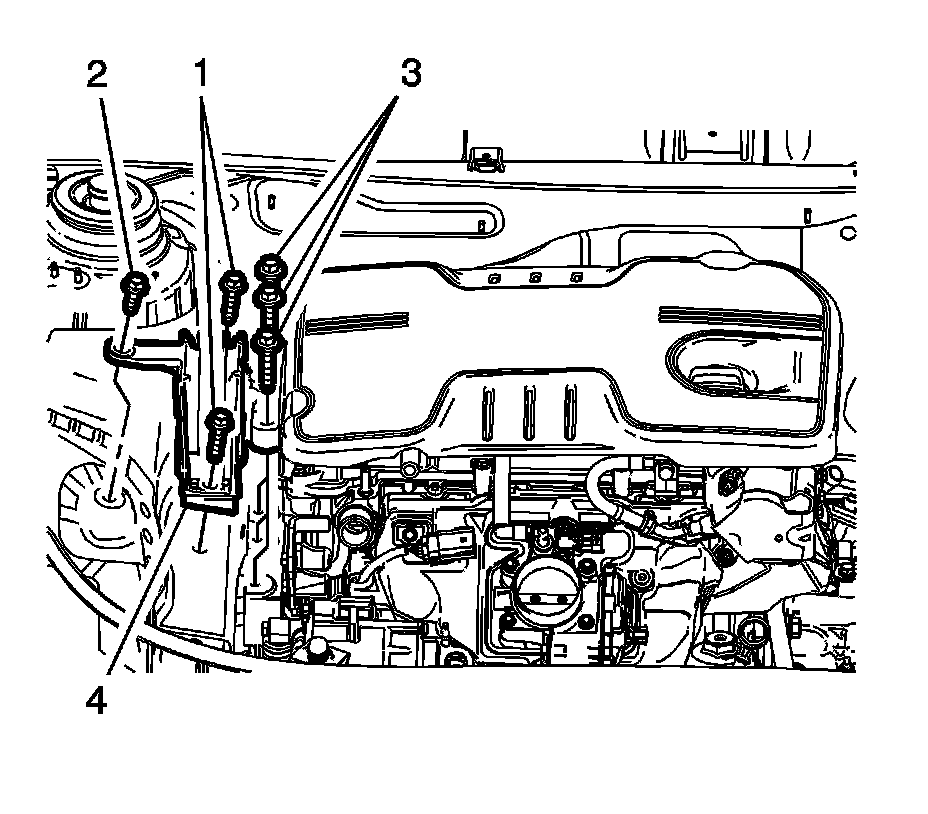 2
1
3
4