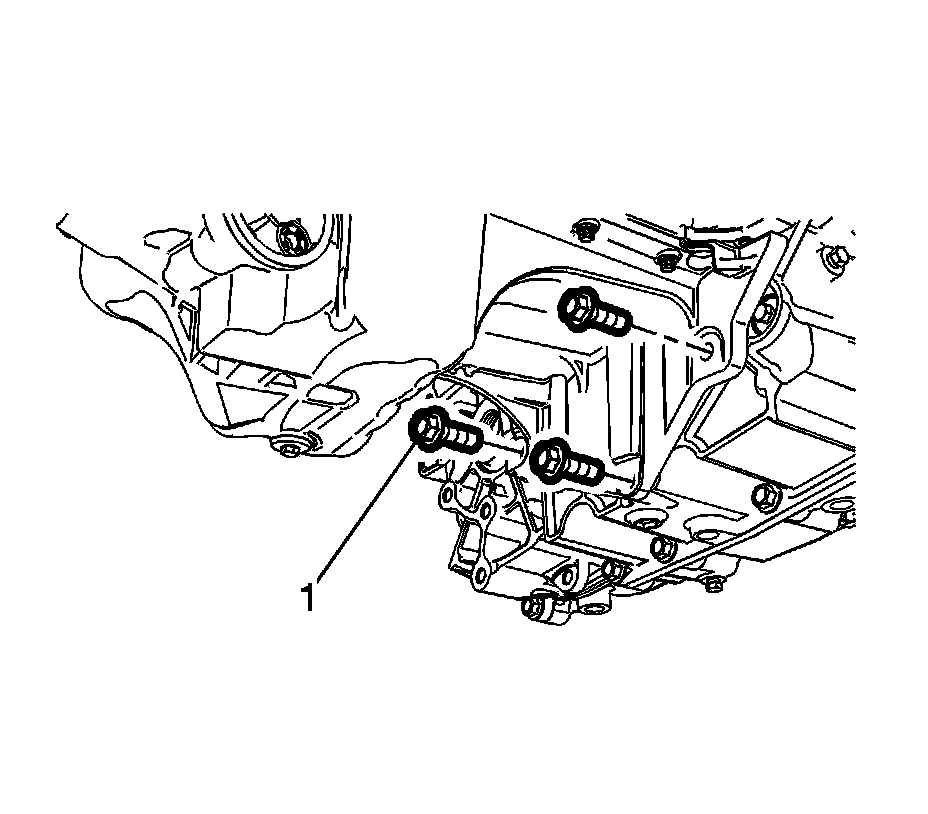 1