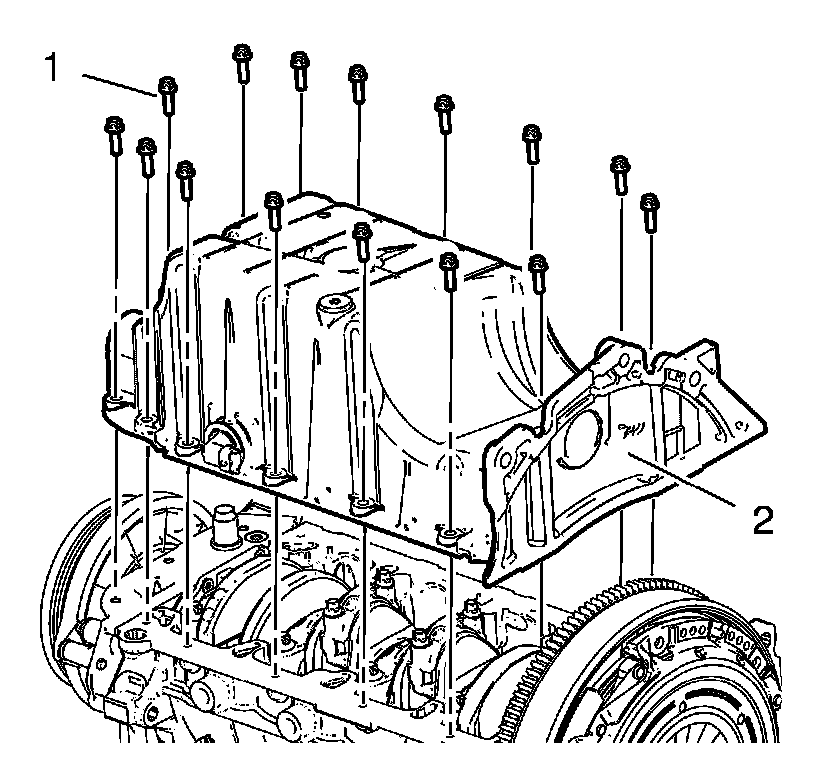 1

2