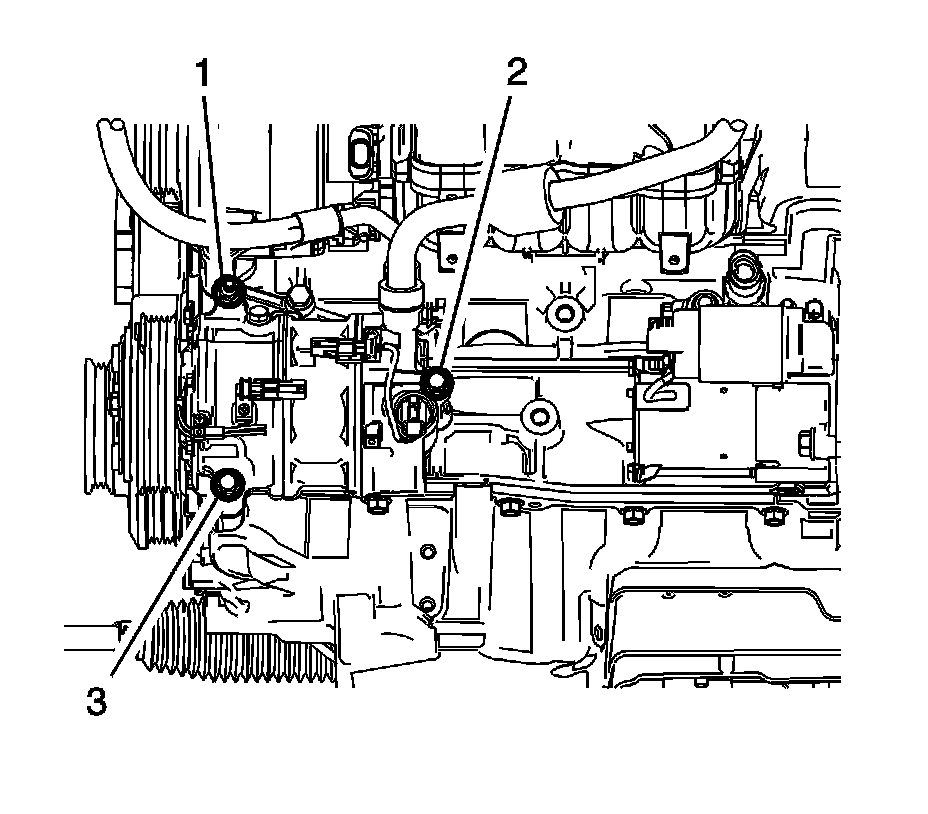 1
2
3