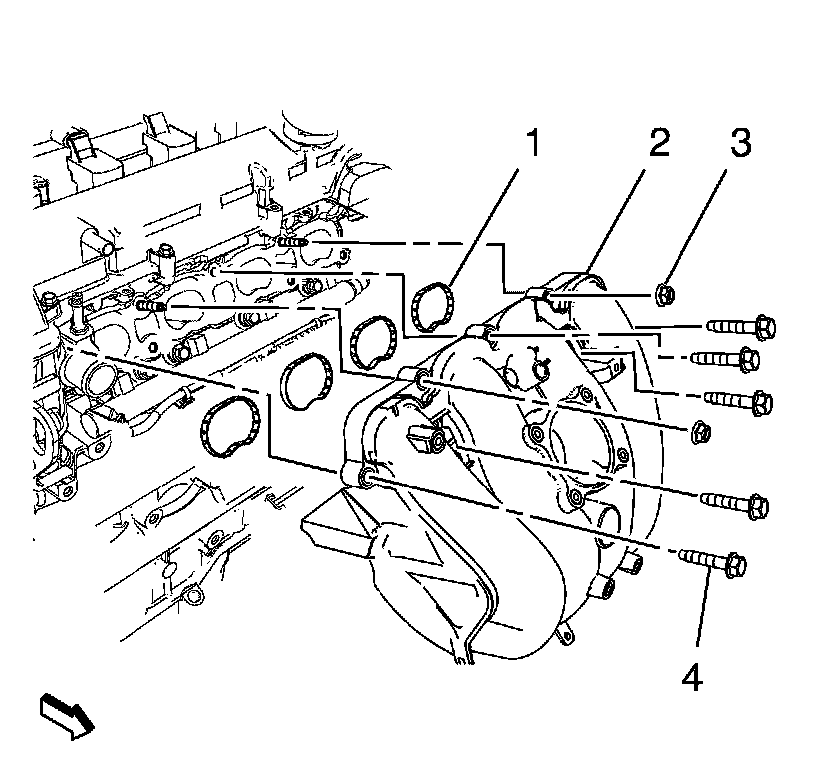 1
2
3
4