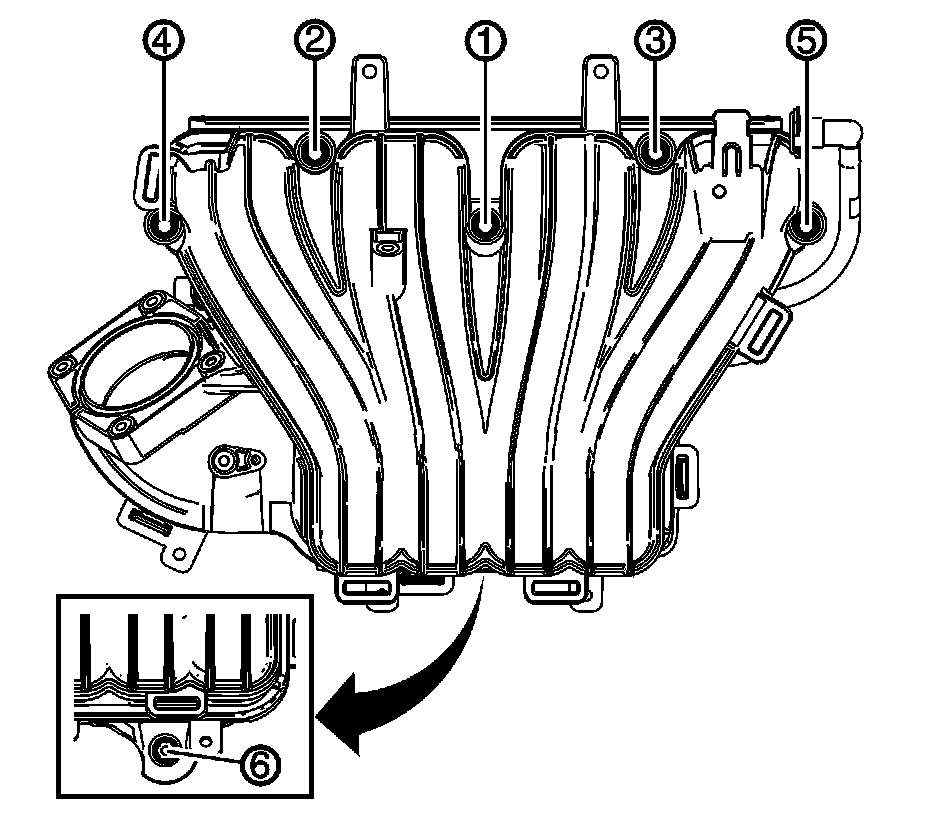 4
2
1
3
5
6