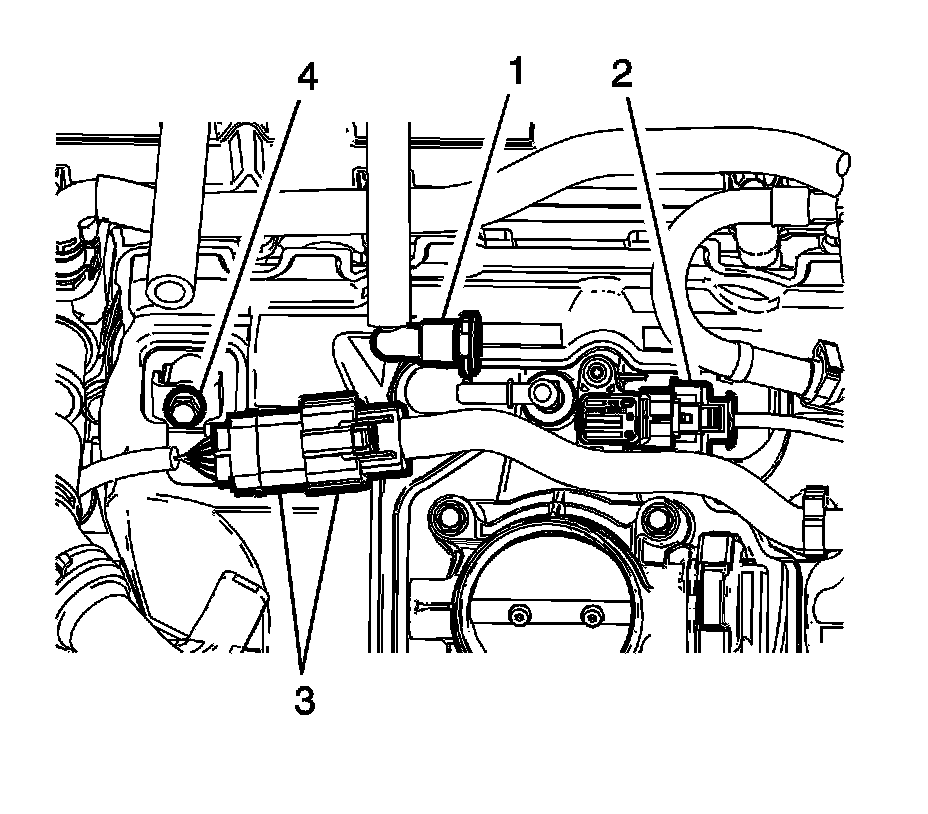 4
1
2
3