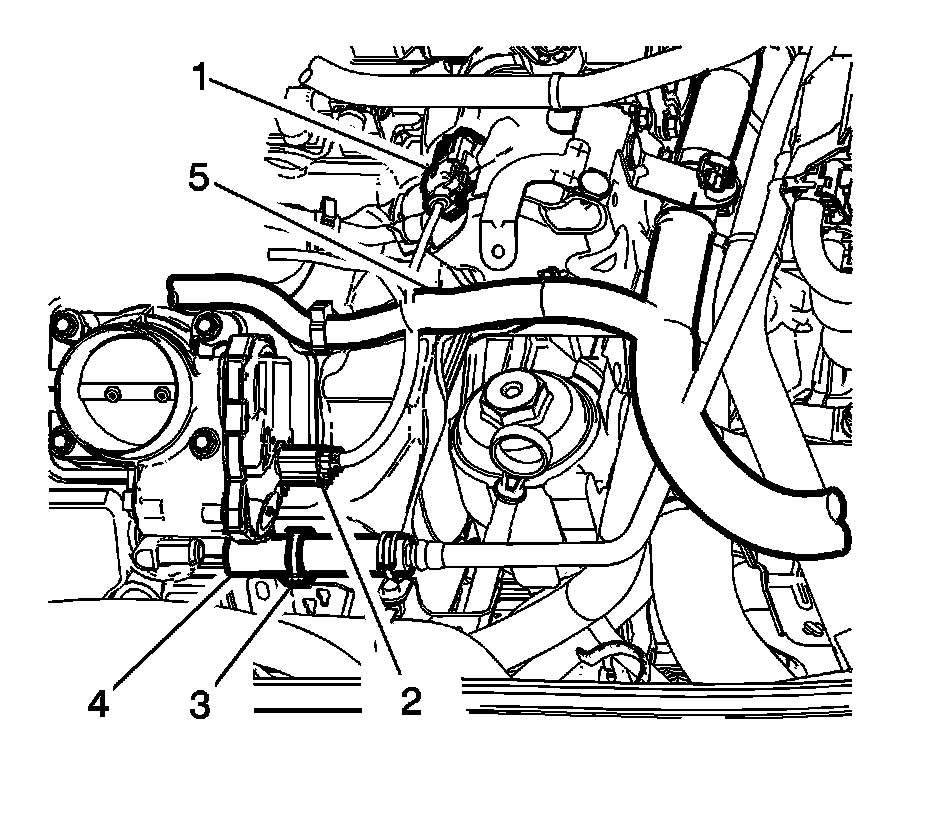 1
5
4
3
2