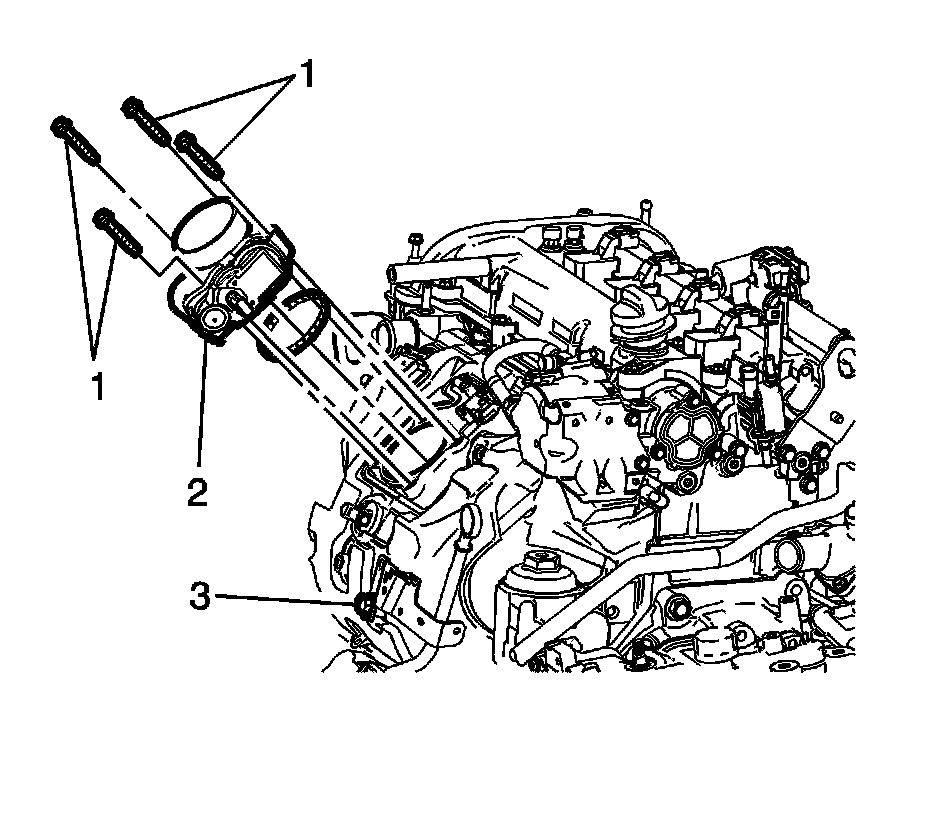 1

1

2

3