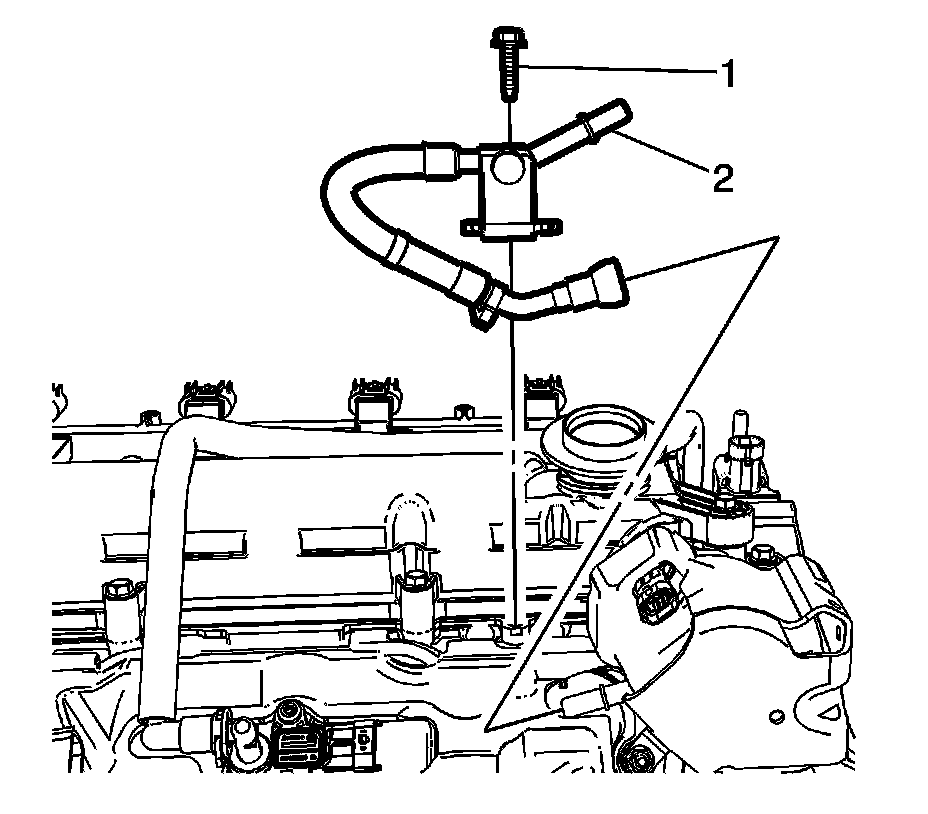 1
2