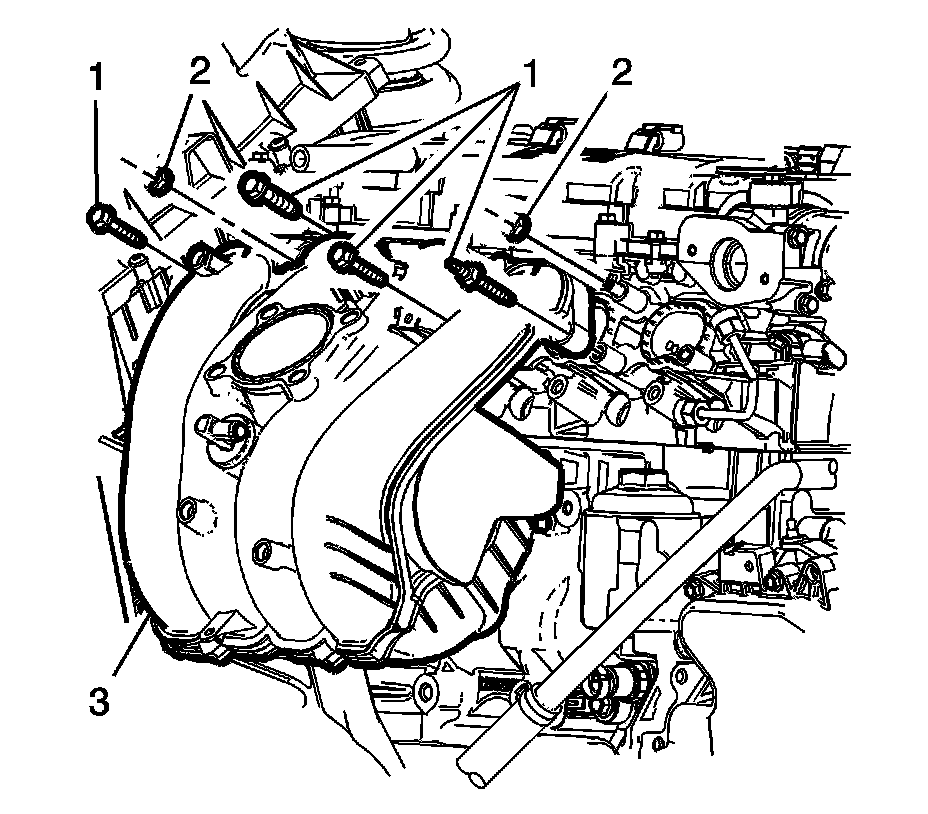 1
2
1
2
3