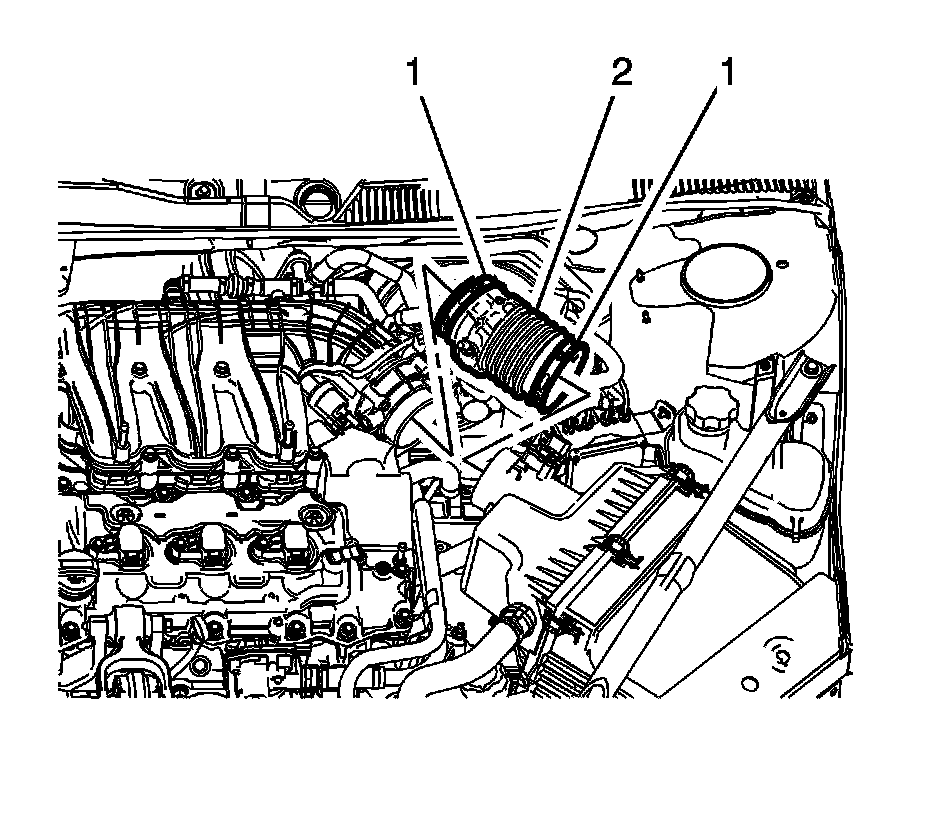 1 2 1