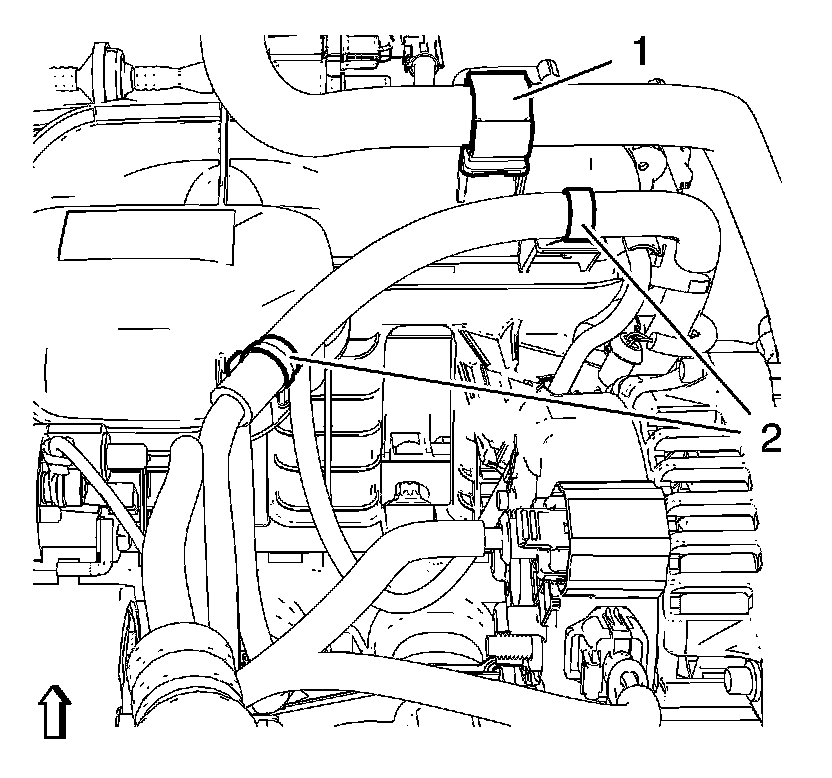 1
2