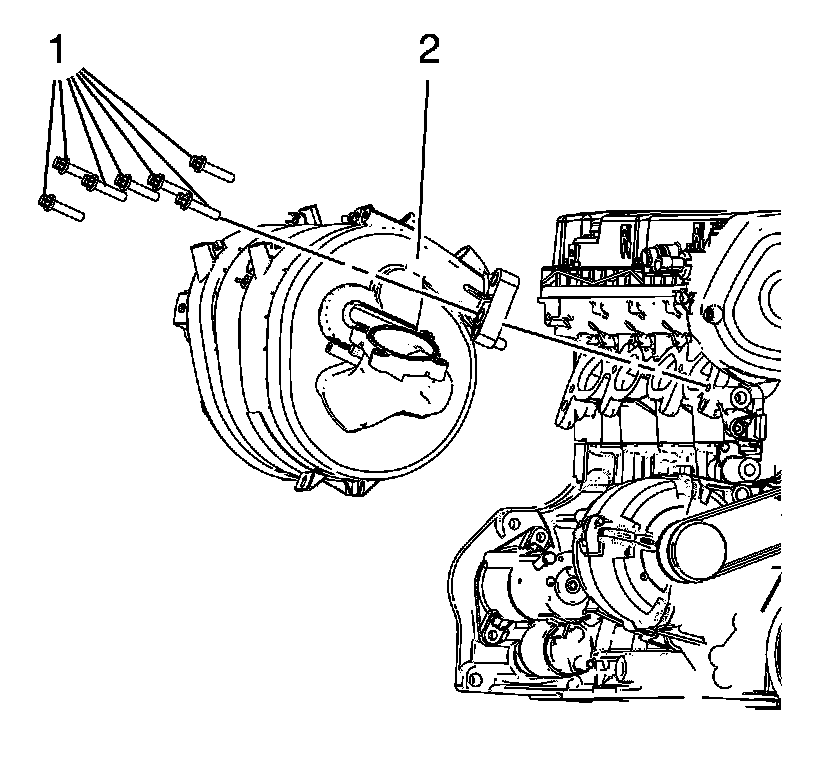 1
2