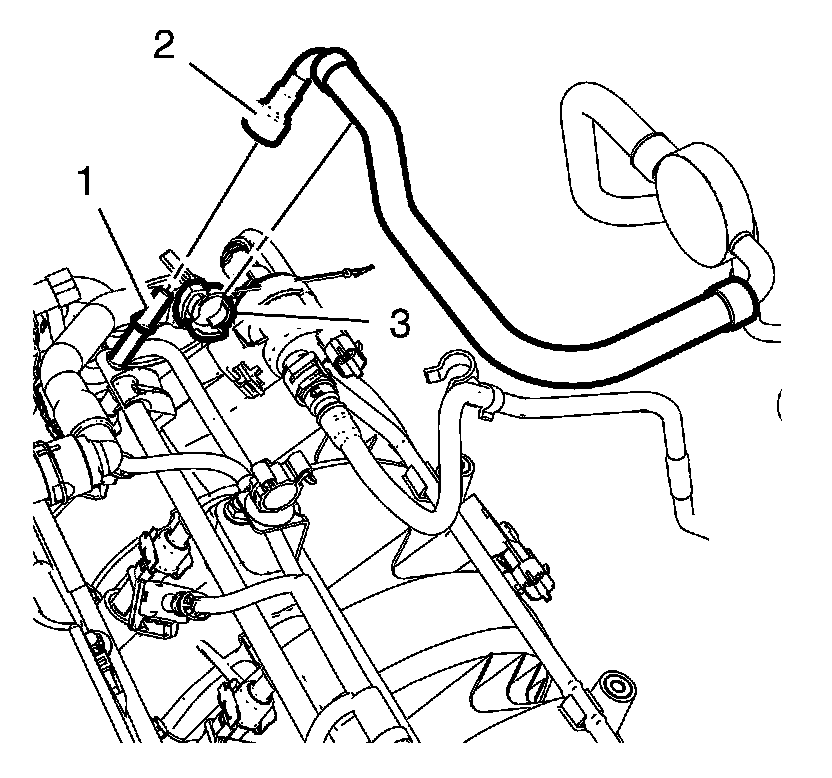 2
1
3