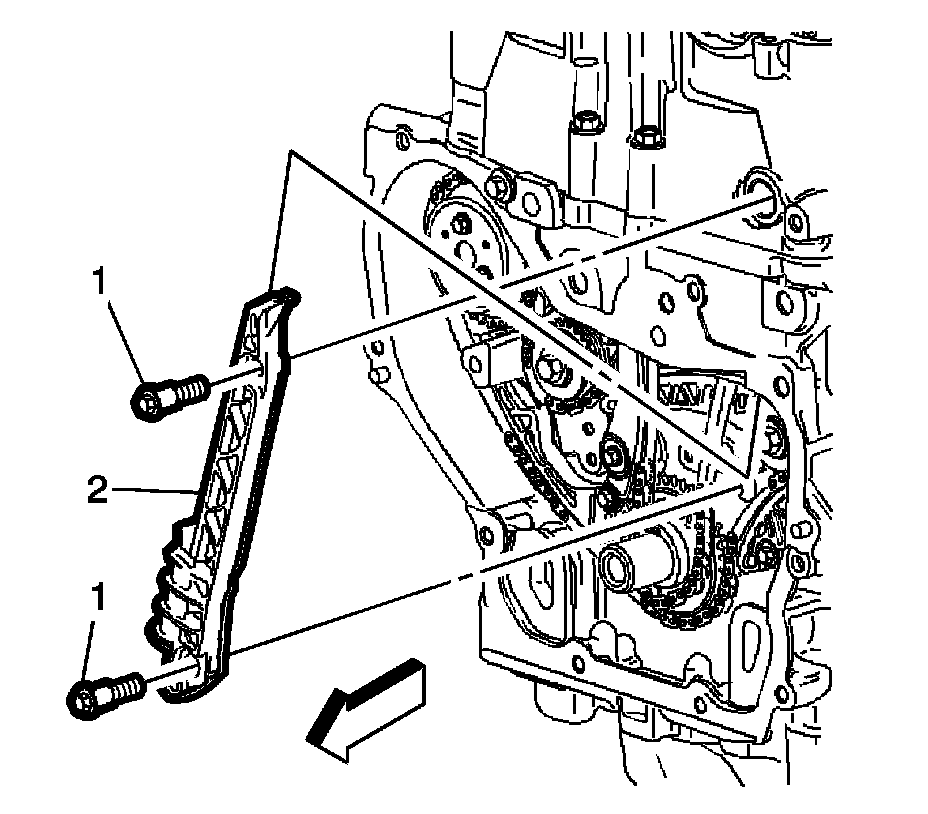 1
2
1