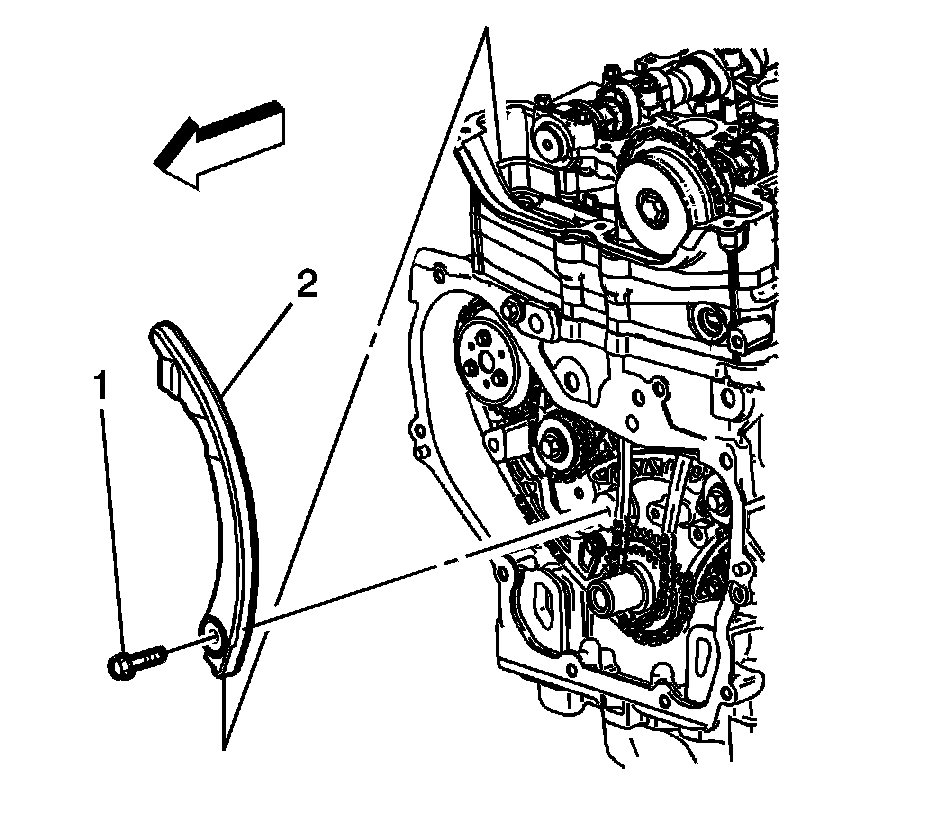 2

1