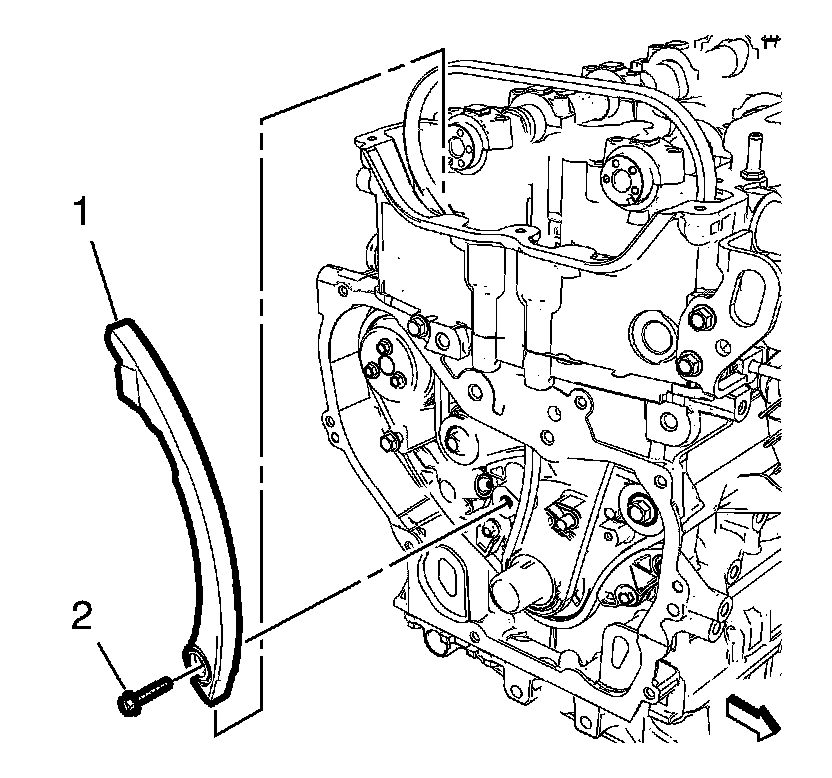 1

2