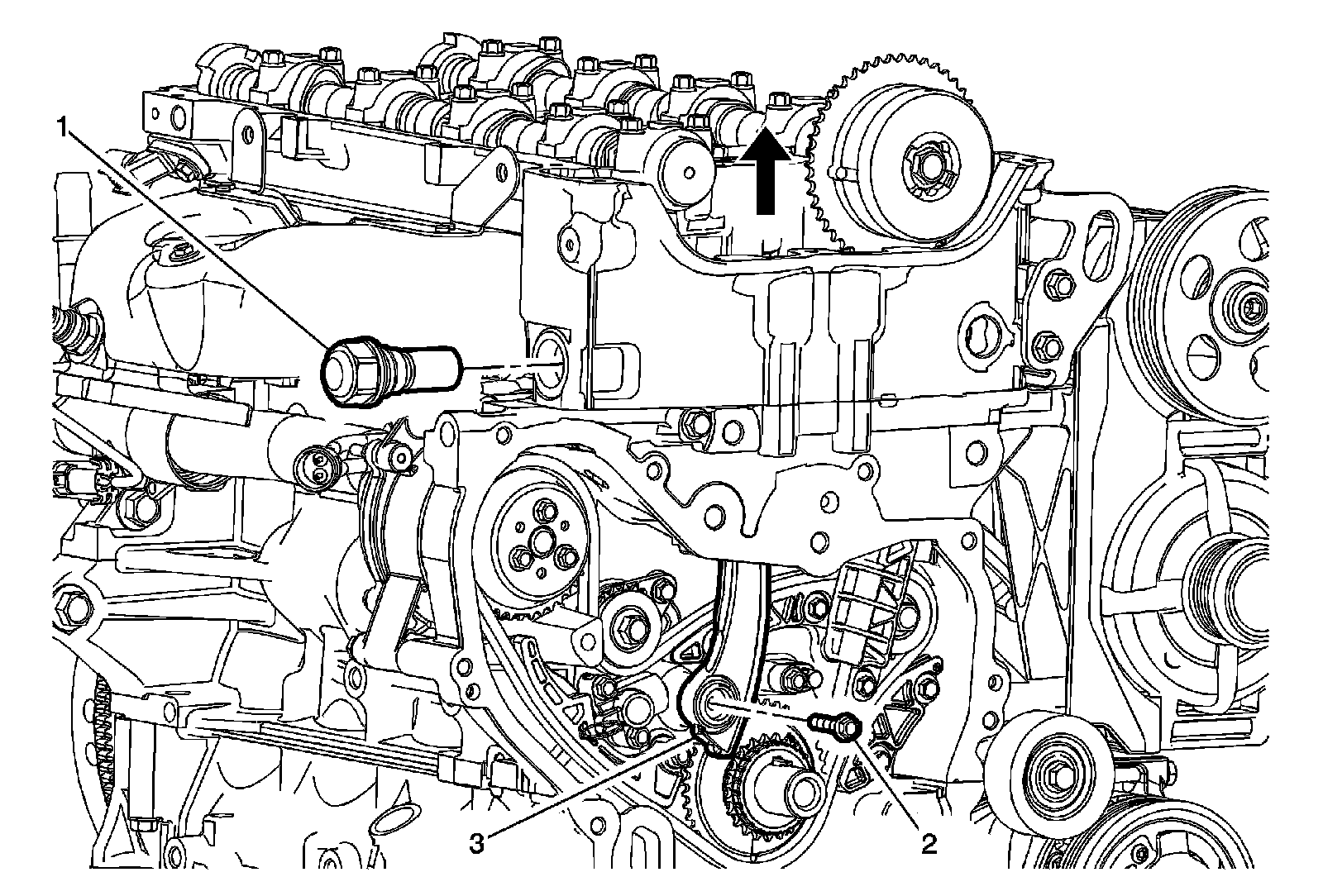 1

3

2