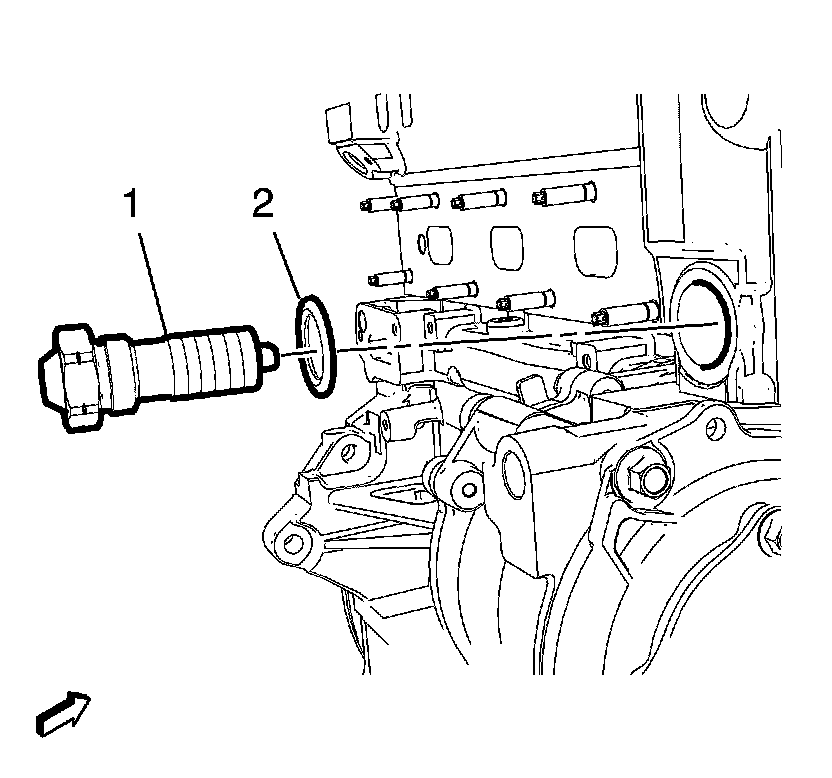 1
2