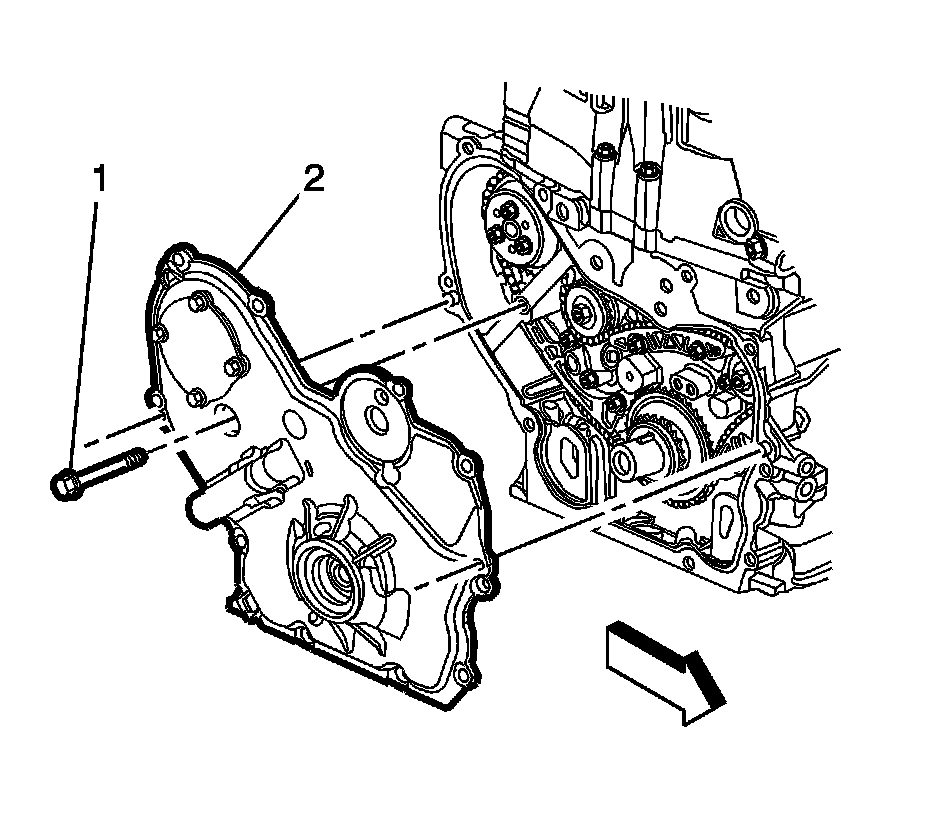 1
2