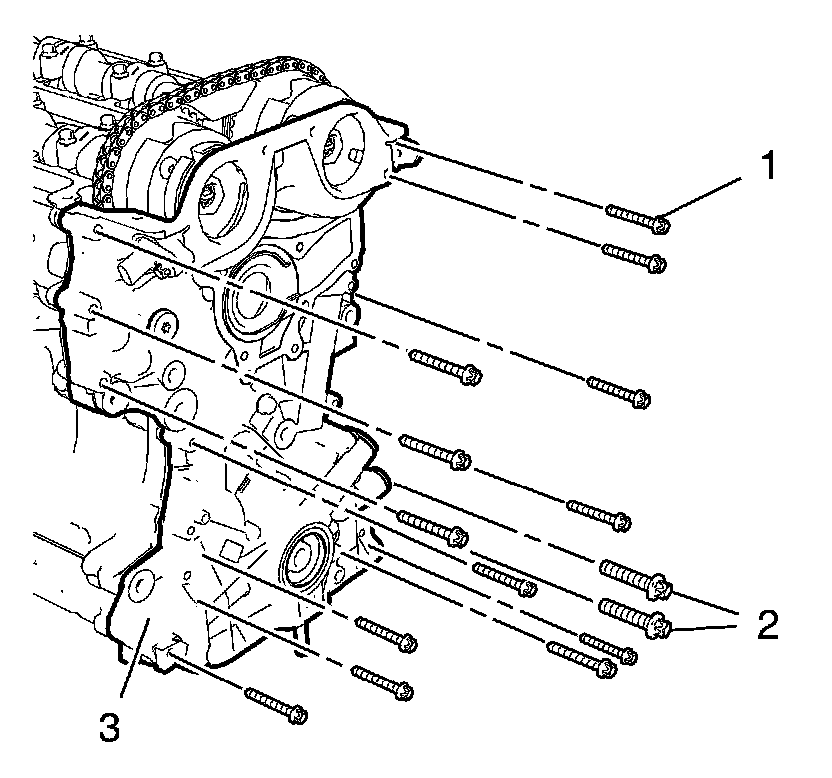 1
2
3