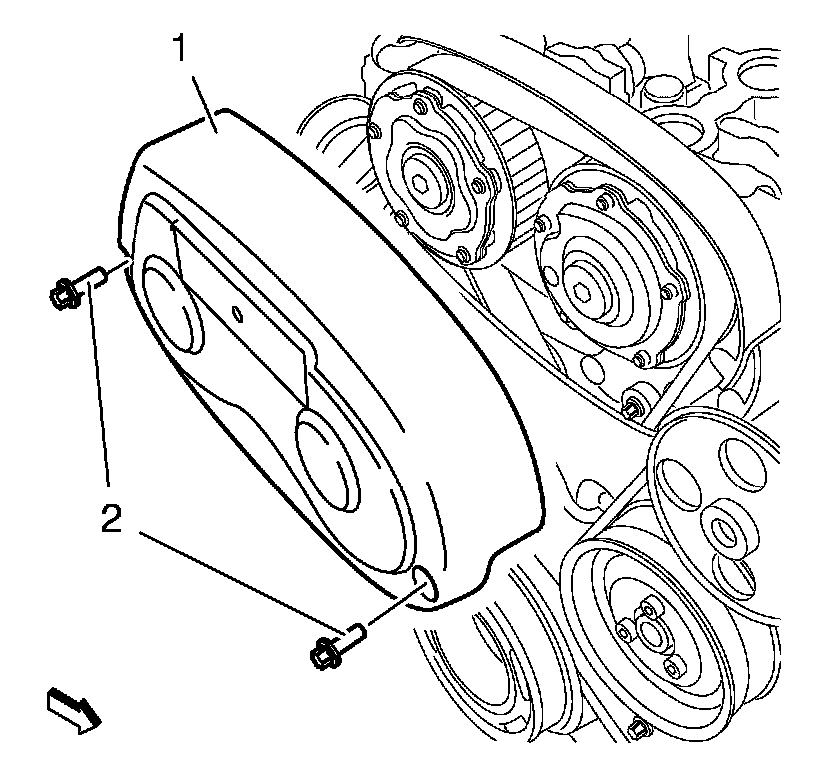 1

2