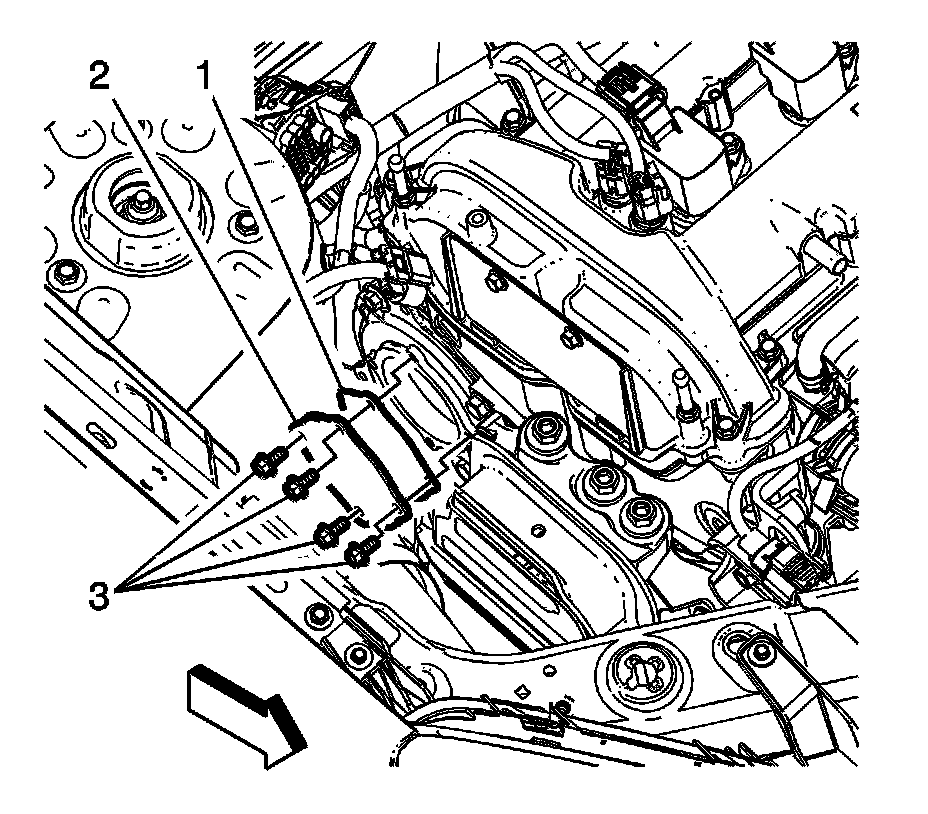 2
1
3