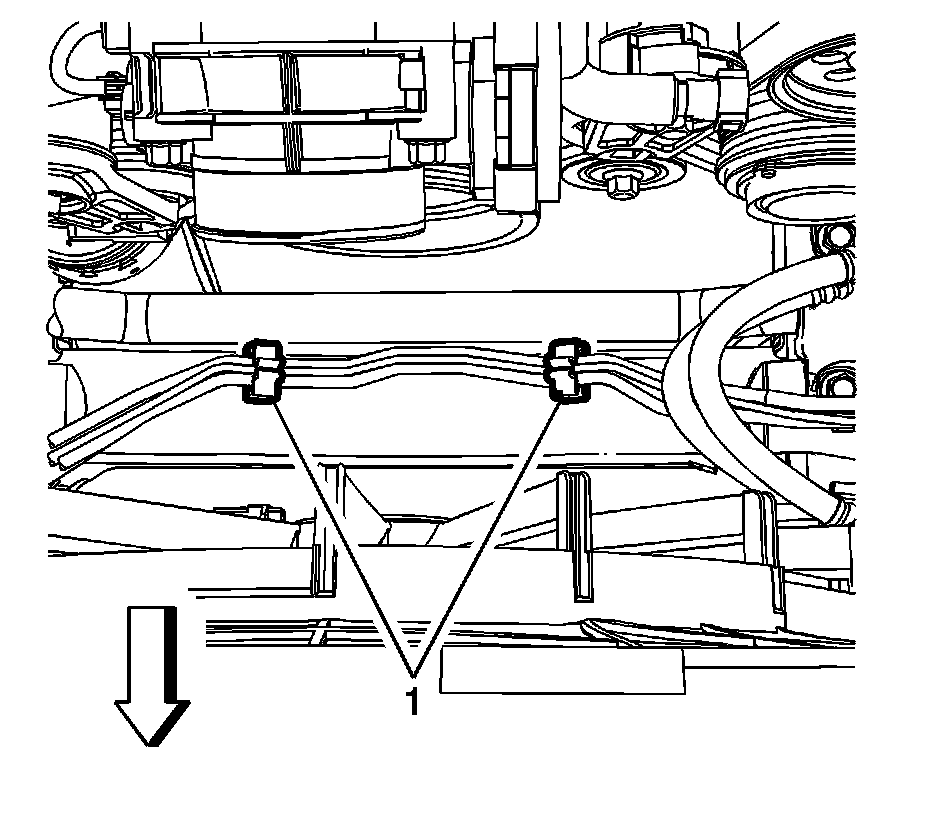 1