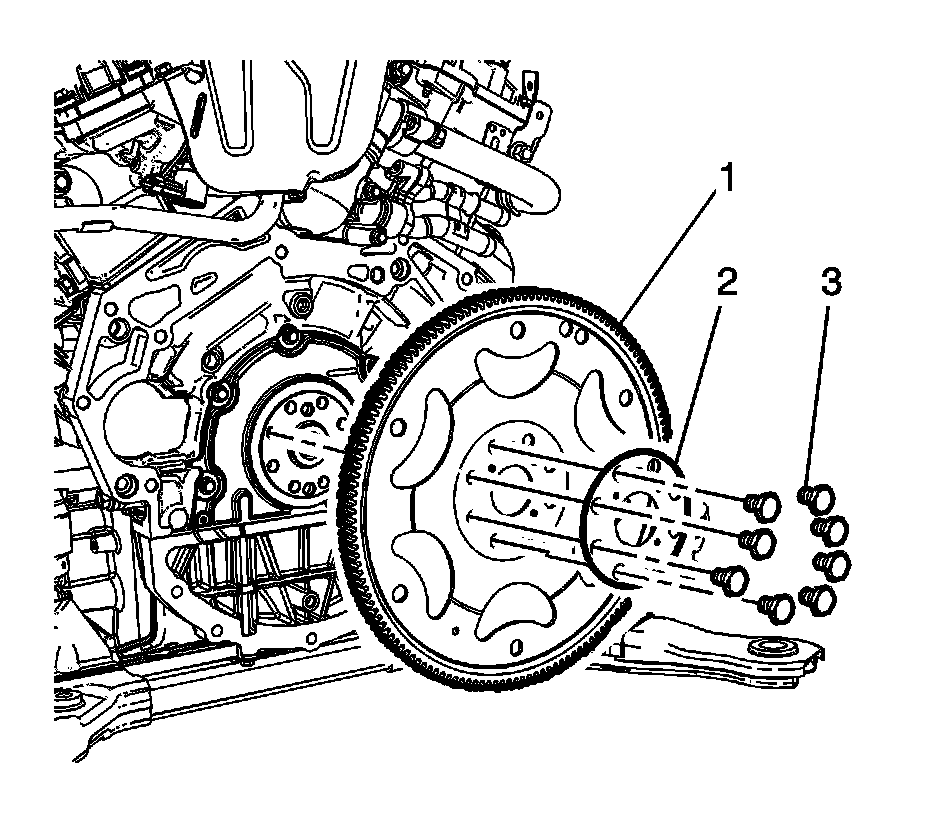 1
2
3