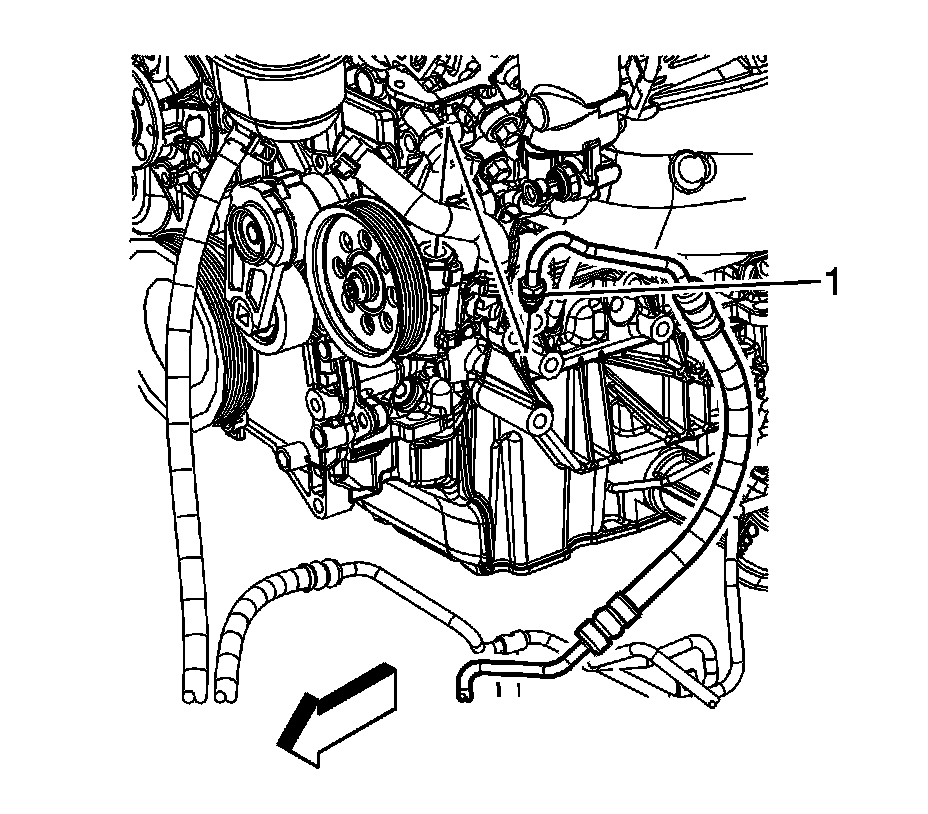 1