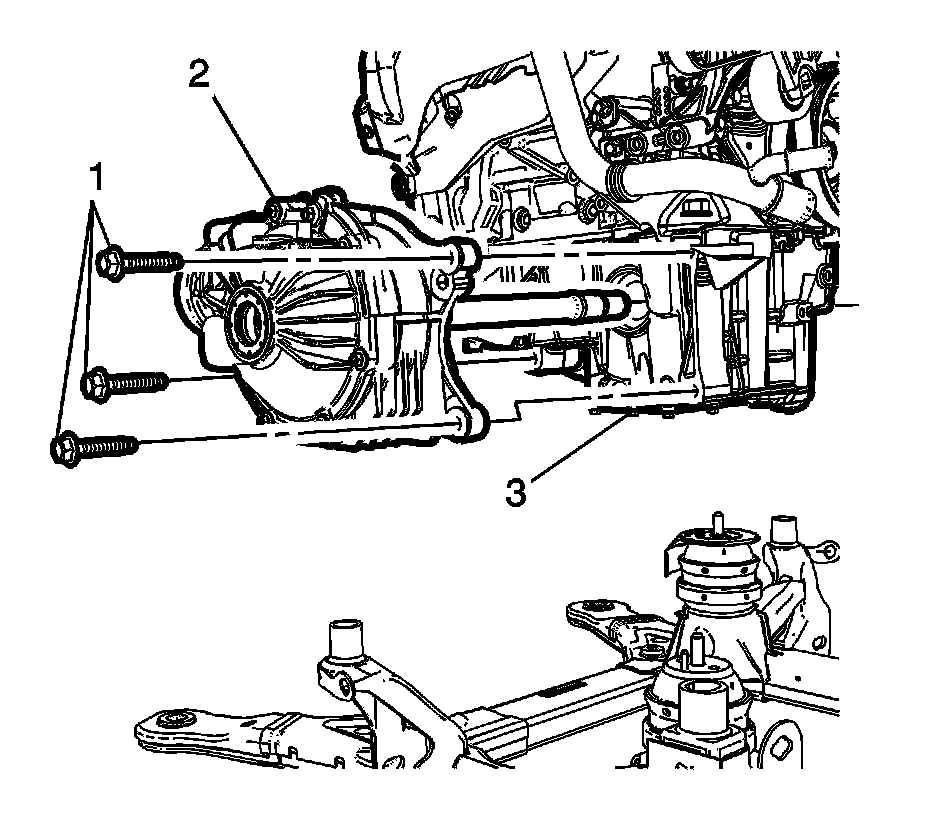 2
1
3