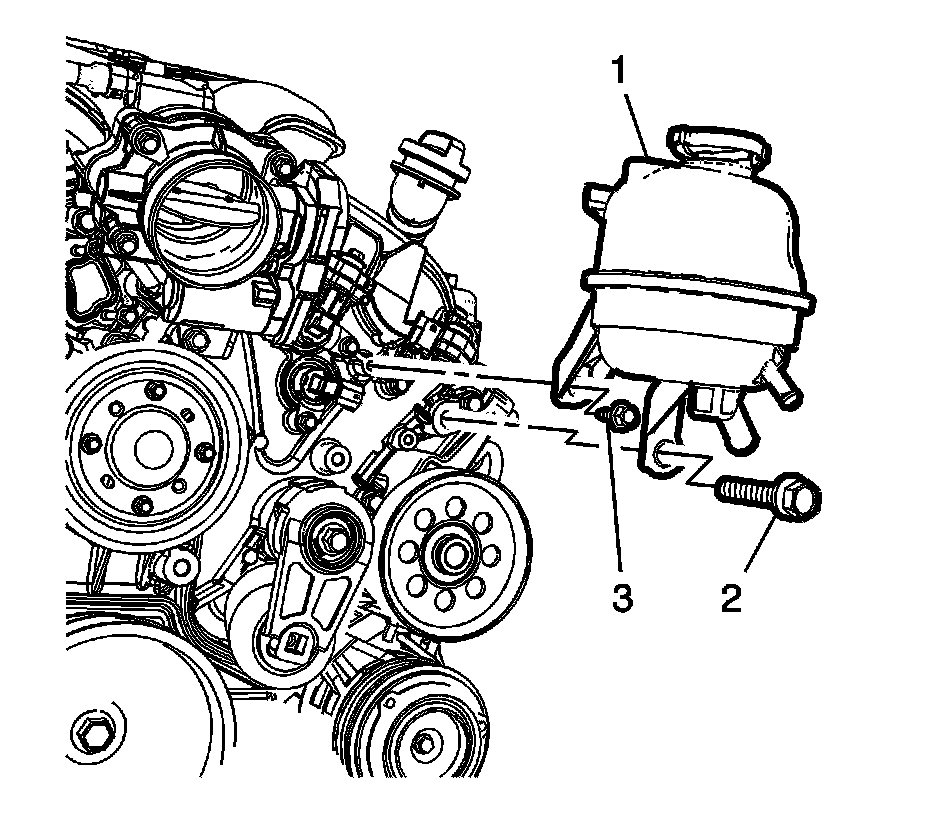 1
3
2