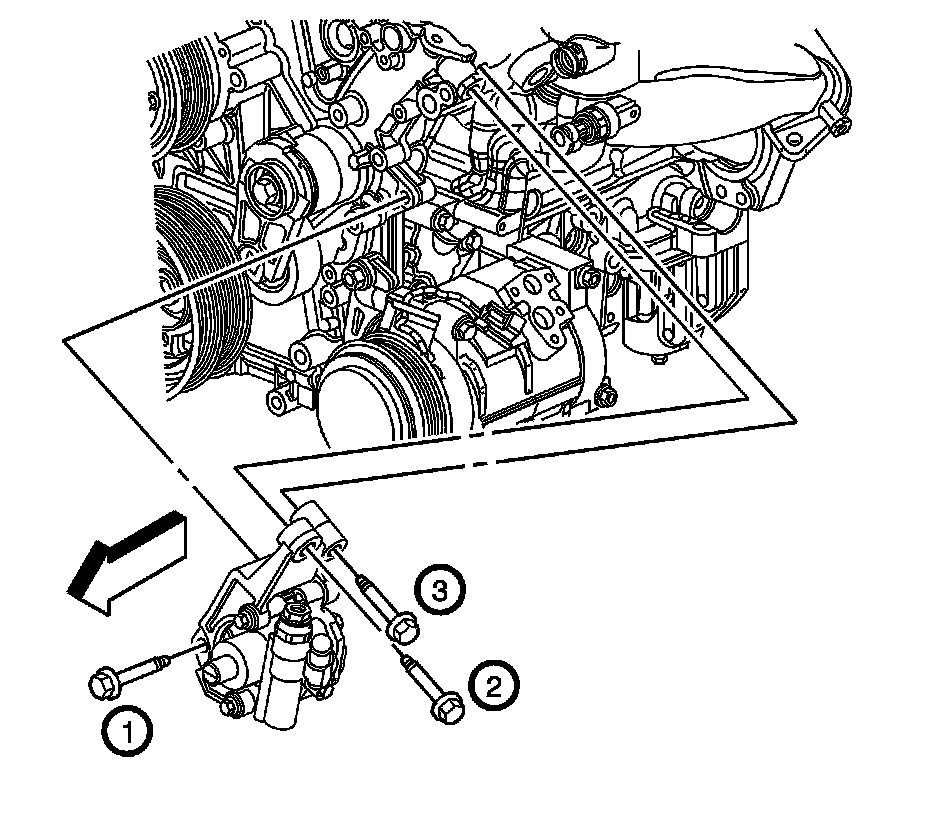 3
2
1