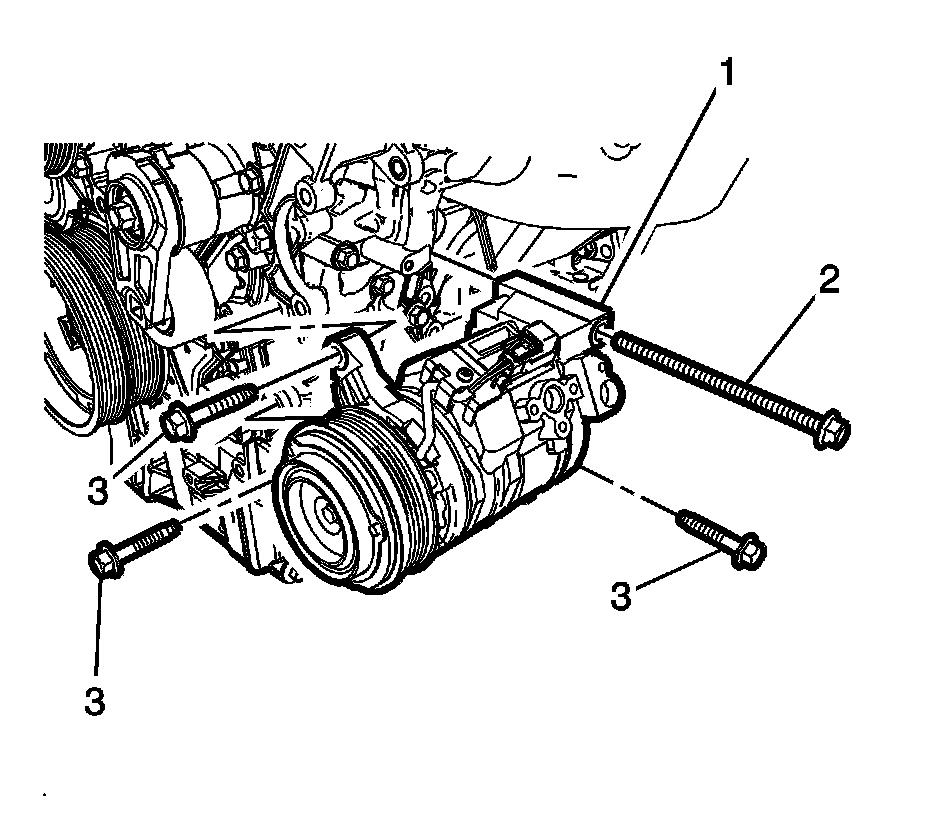 1
2
3
3
3