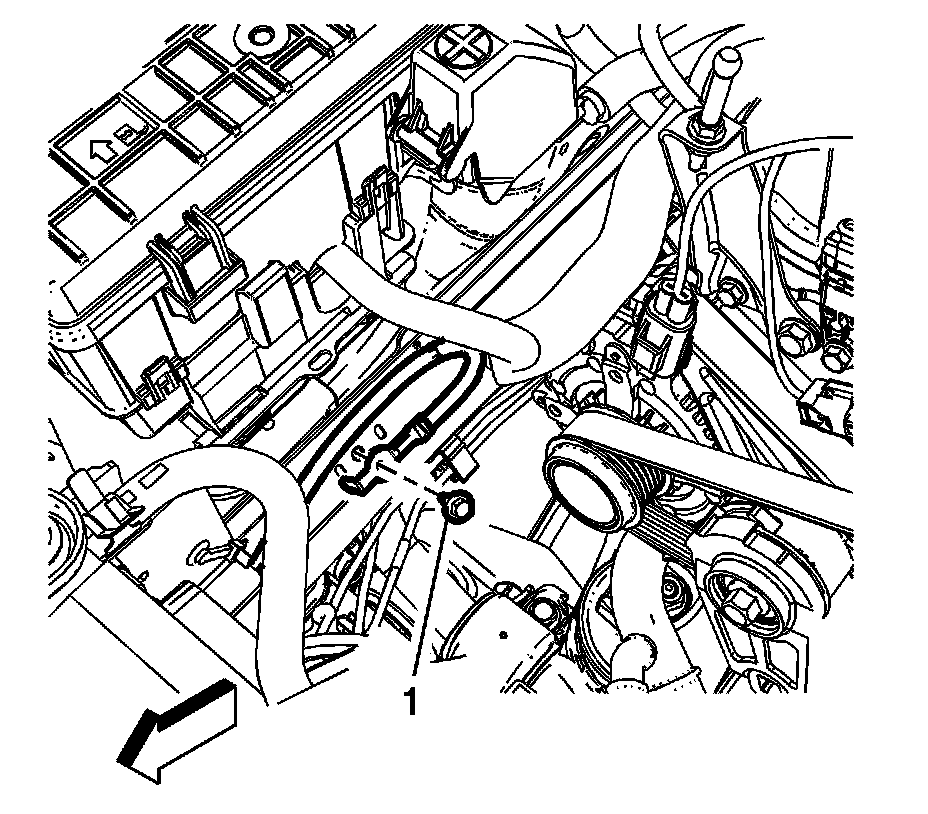 1