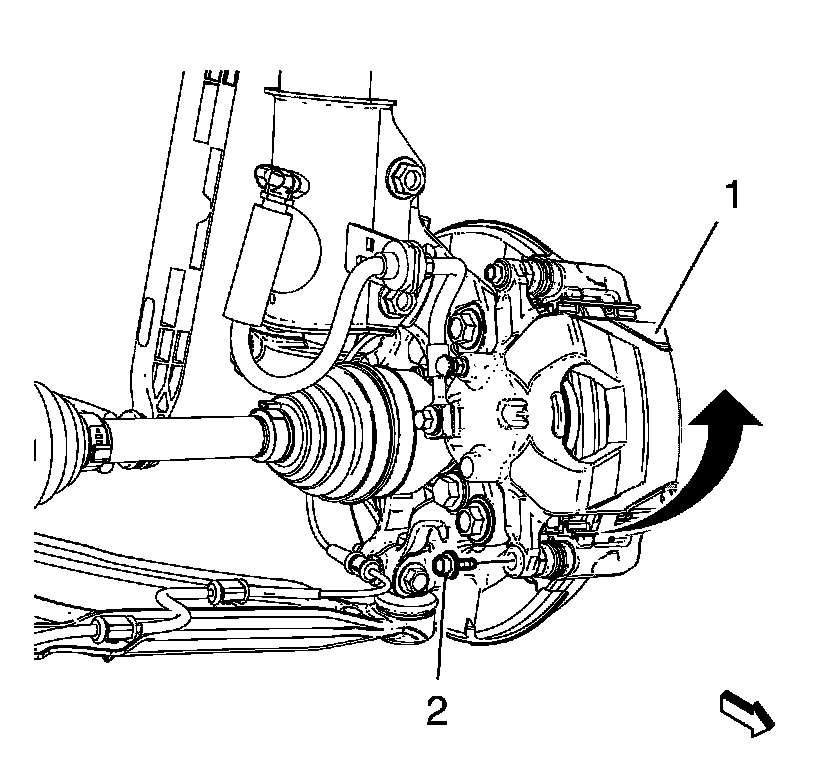 1

2