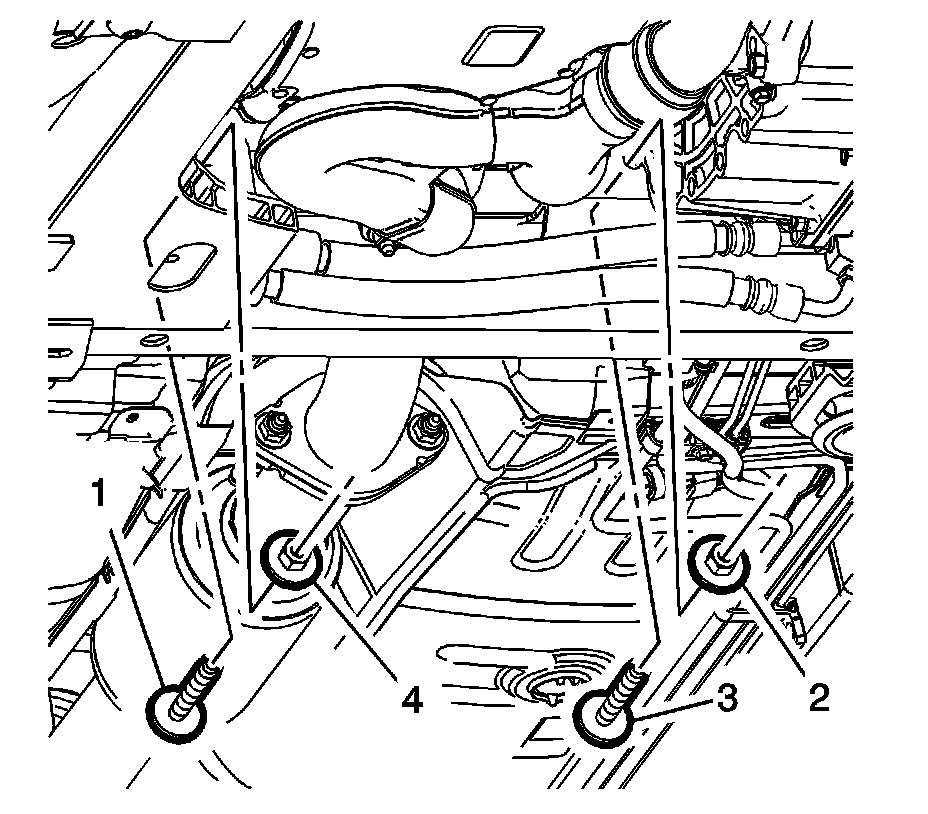 1
4
3
2