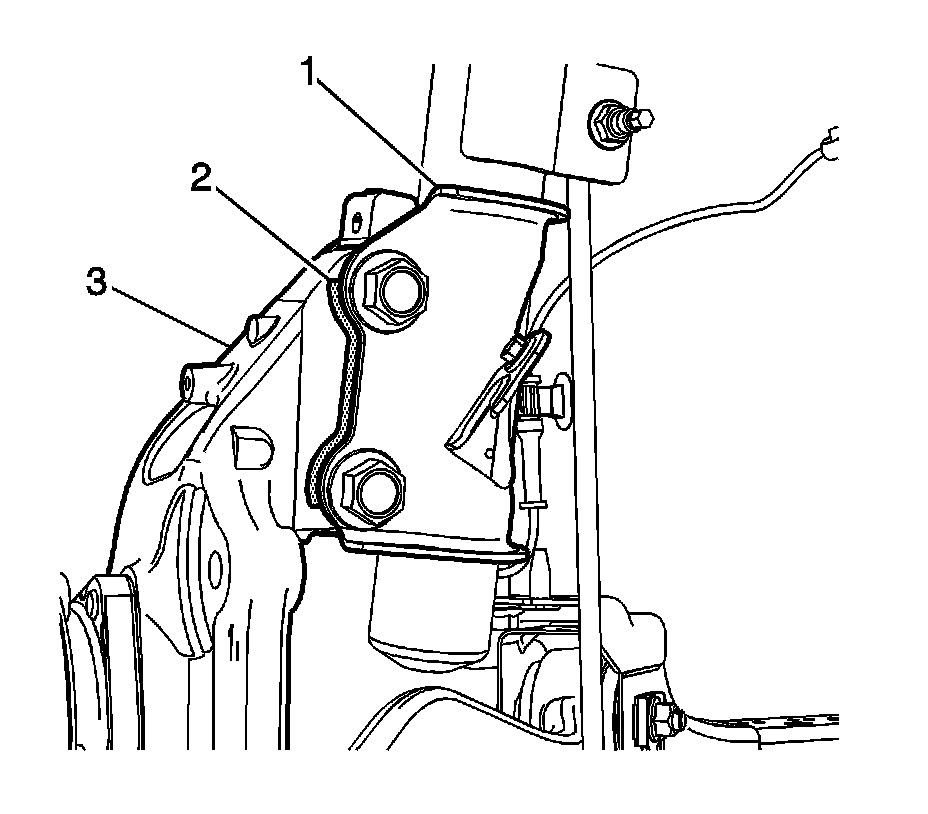 1
2
3