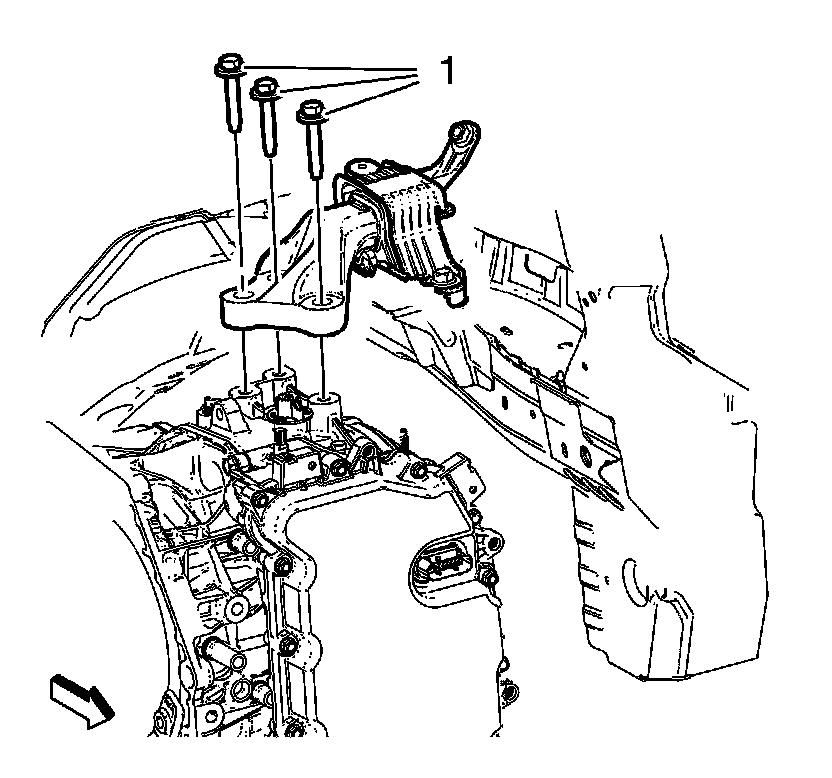 1