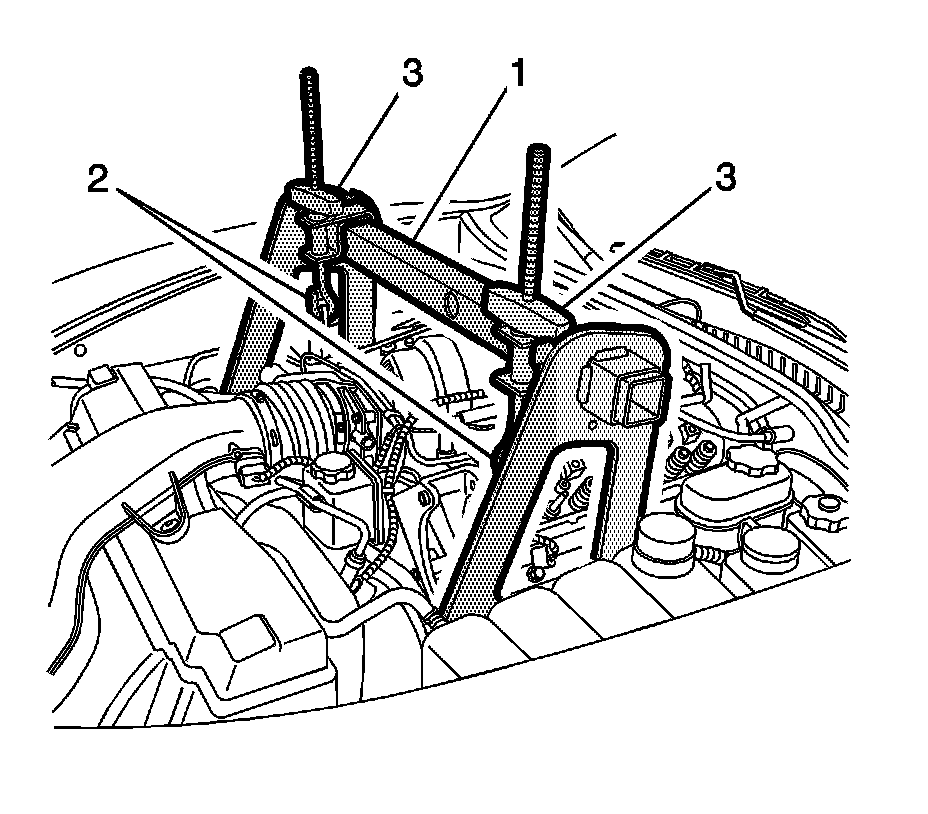 3
1
2
3