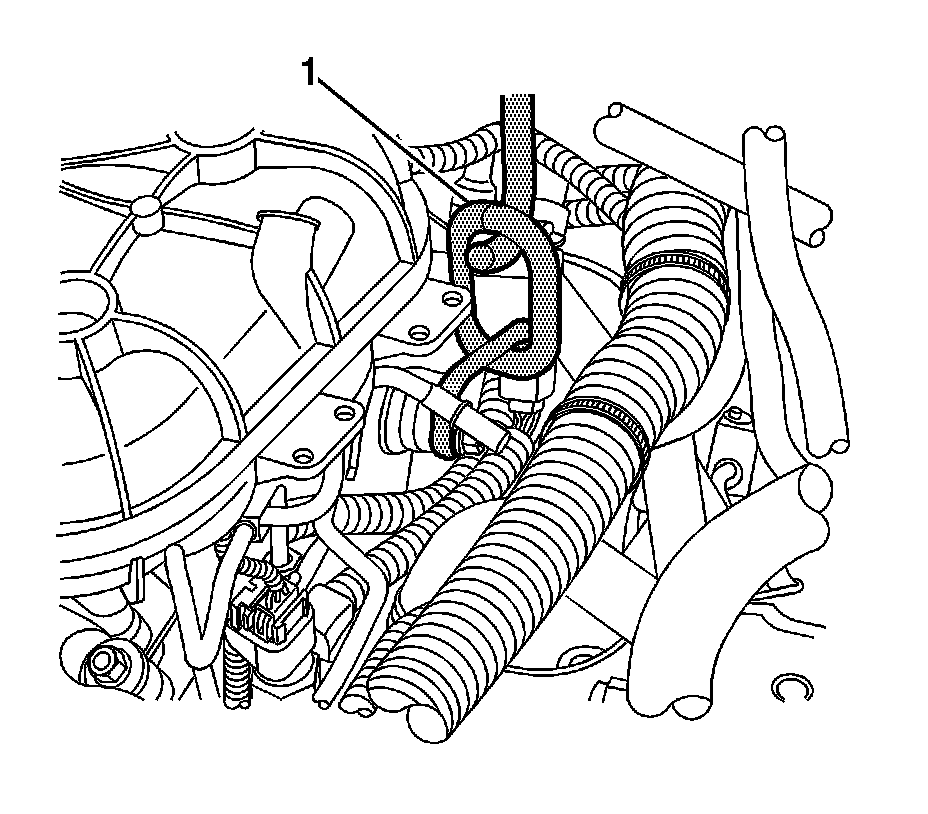 1