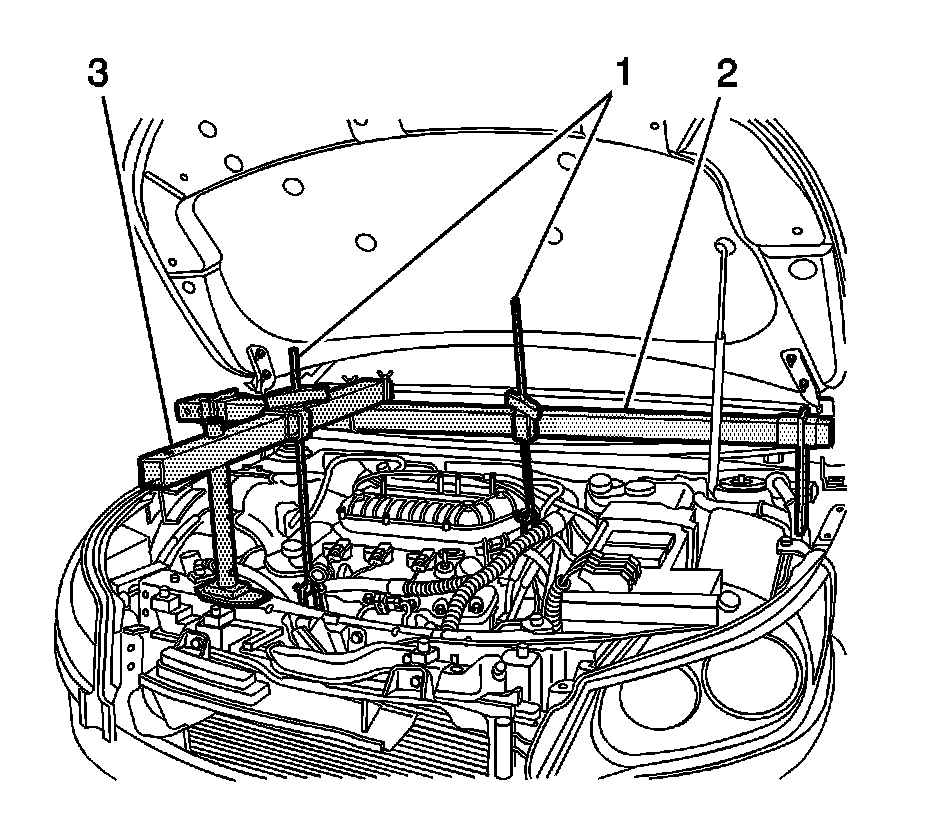 3
1
2