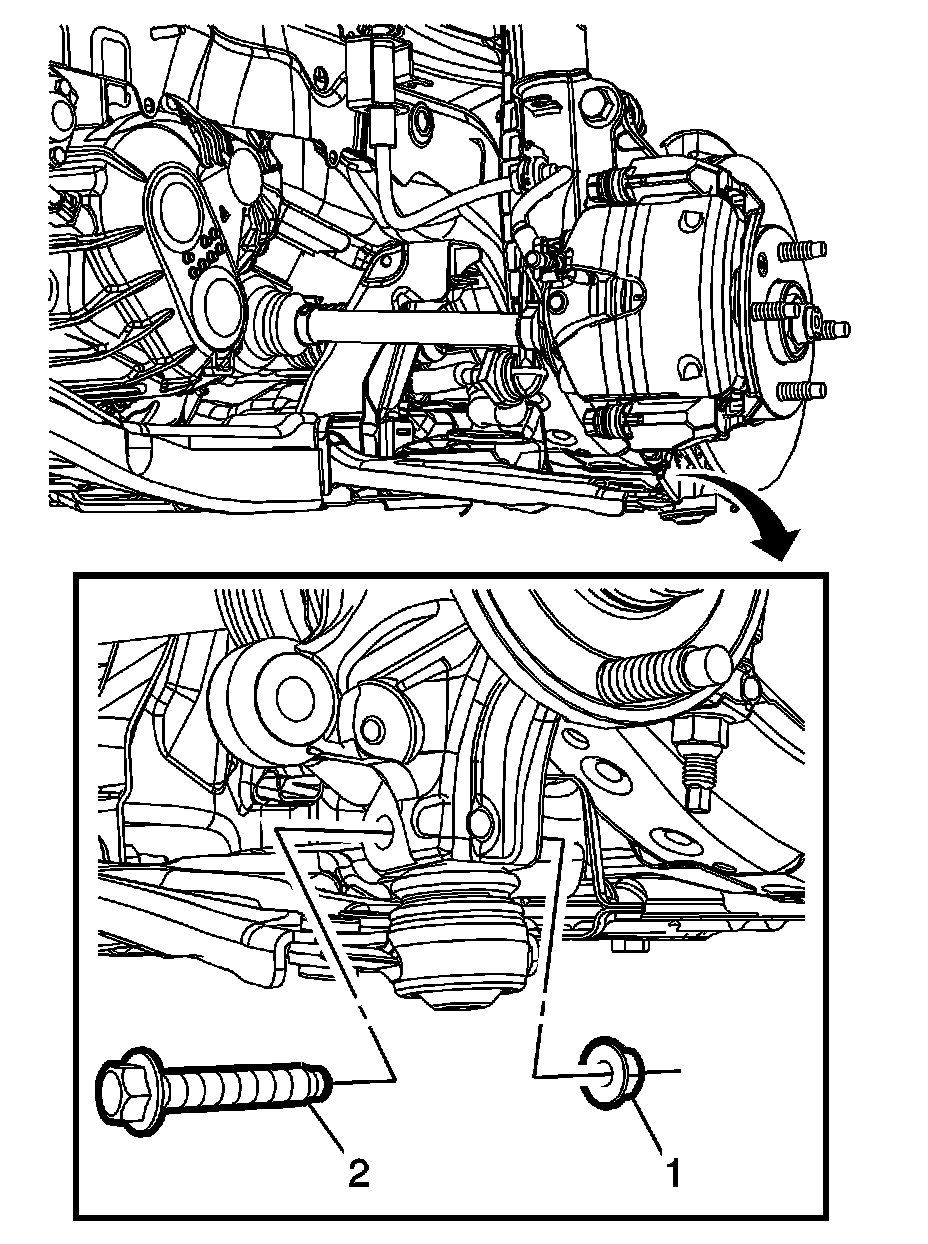 2

1