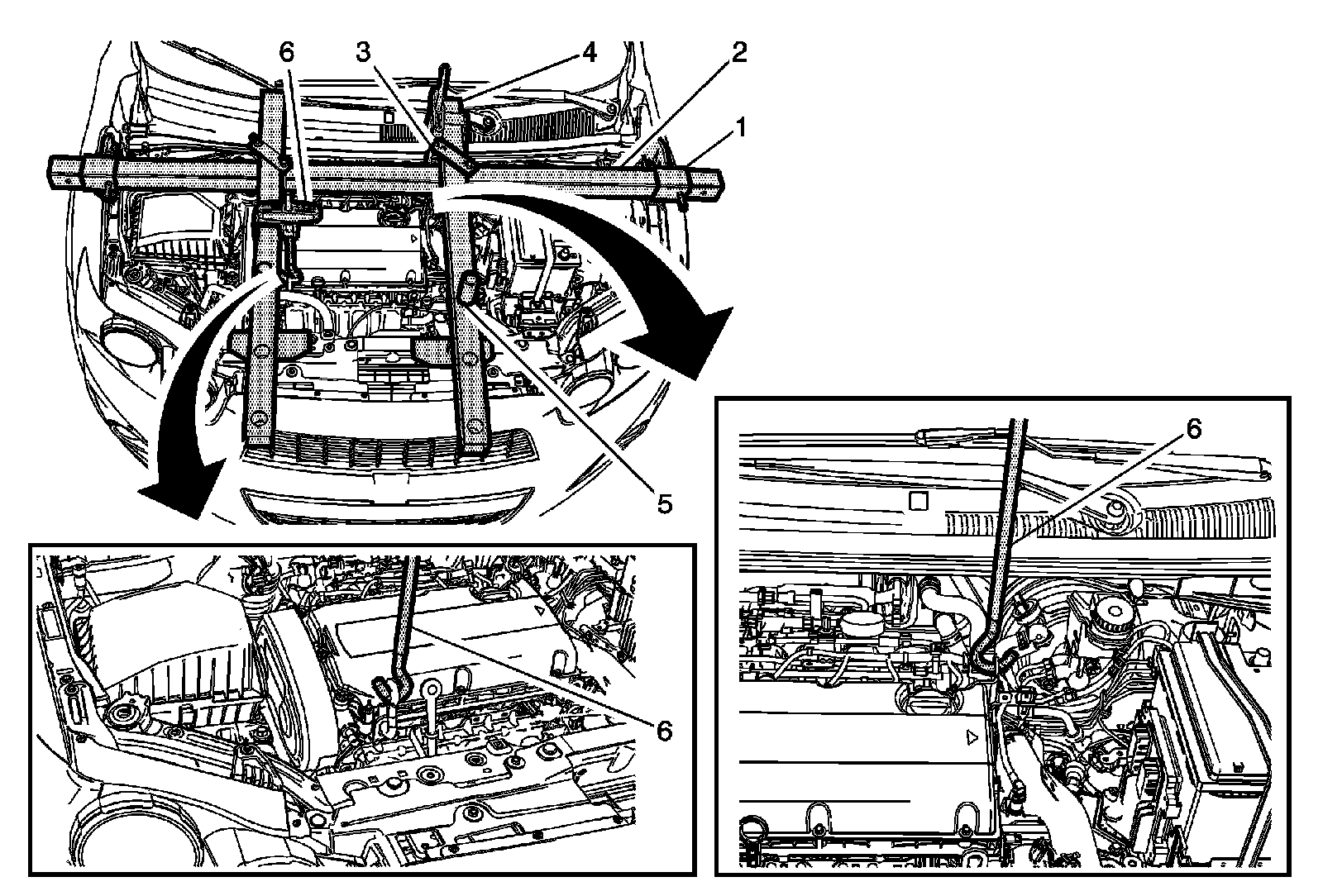 6
3
4
2
1
5
6
6